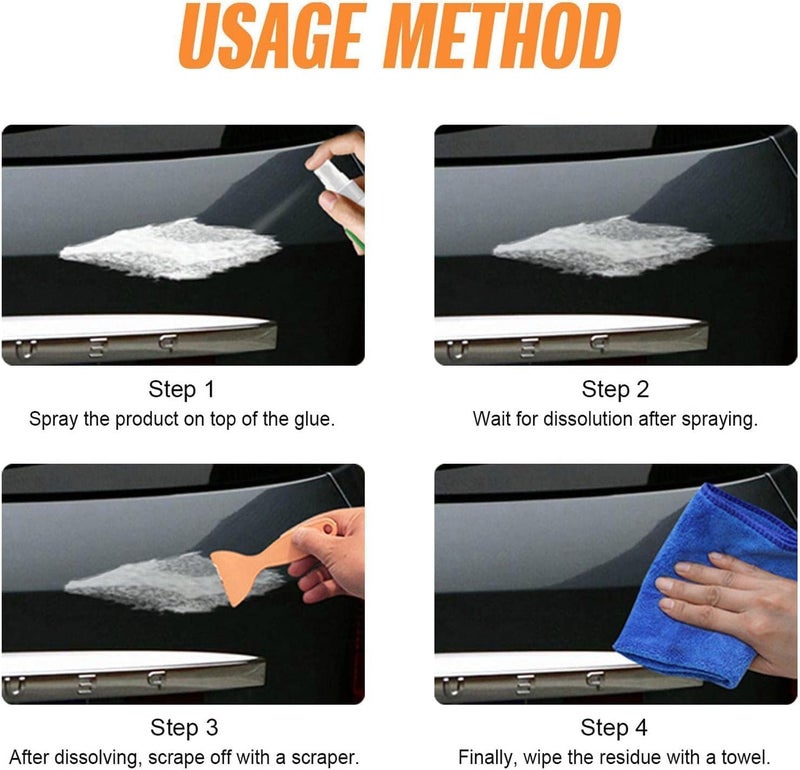 USAGE METHOD

Step 1
Spray the product on top of the glue.

Step 2
Wait for dissolution after spraying.

Step 3
After dissolving, scrape off with a scraper.

Step 4
Finally, wipe the residue with a towel.