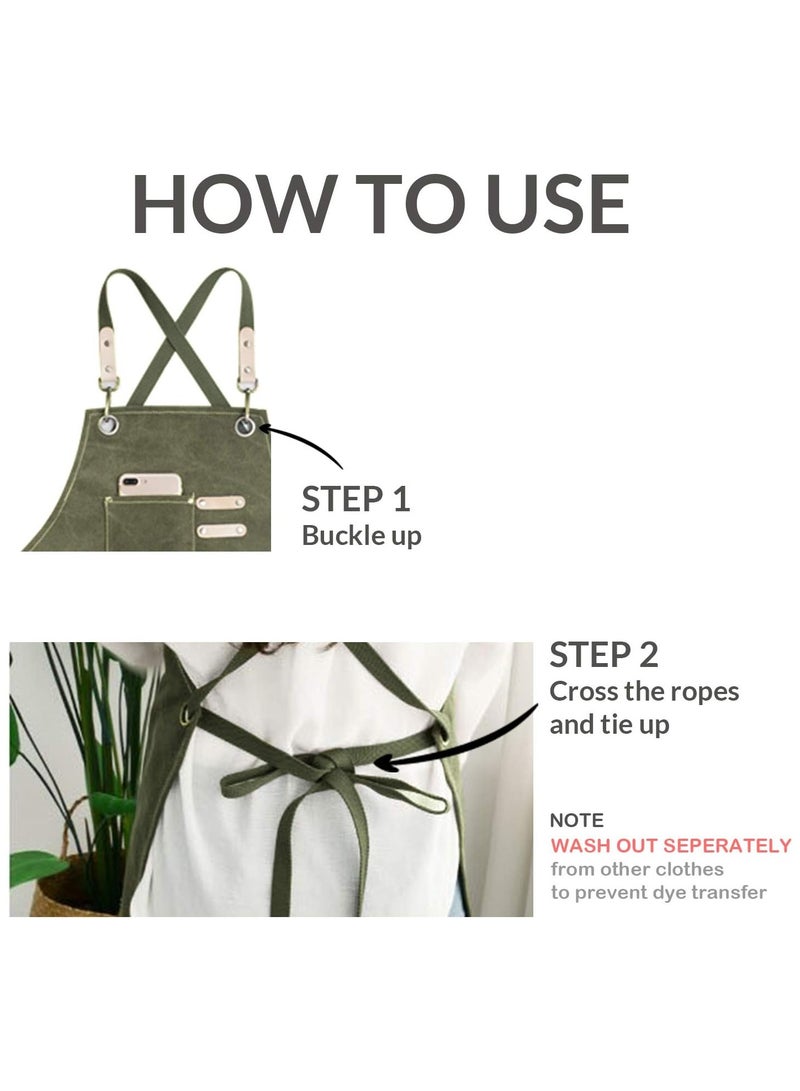 HOW TO USE

STEP 1
Buckle up

STEP 2
Cross the ropes and tie up

NOTE
WASH OUT SEPERATELY
from other clothes
to prevent dye transfer