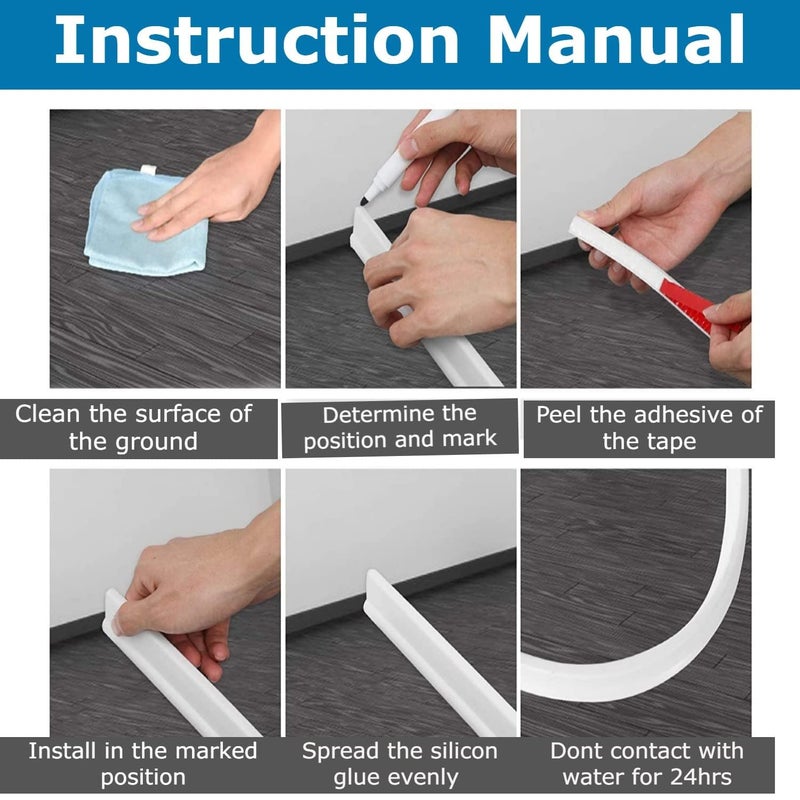 Instruction Manual

Clean the surface of the ground

Determine the position and mark

Peel the adhesive of the tape

Install in the marked position

Spread the silicon glue evenly

Dont contact with water for 24hrs