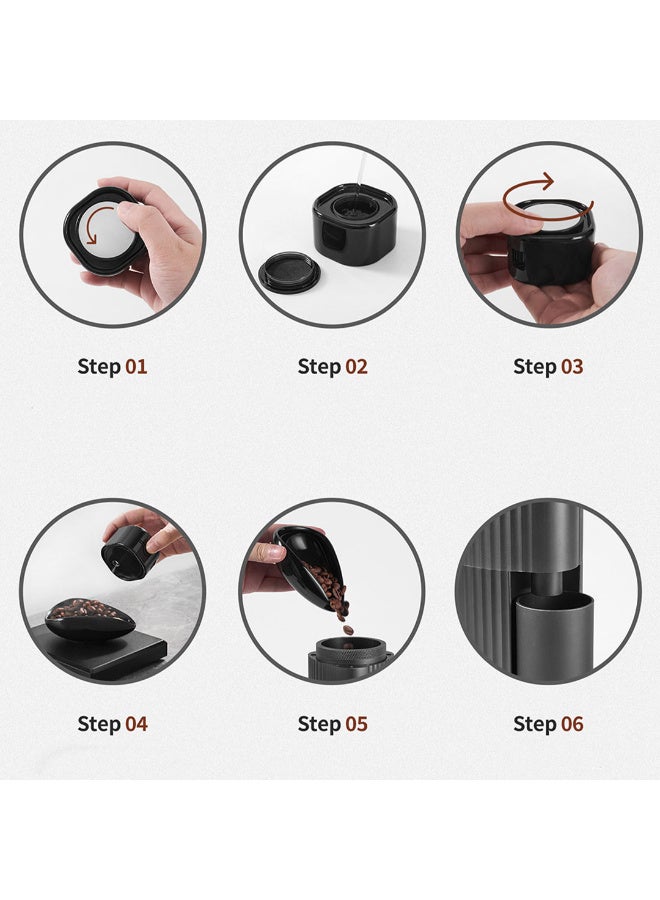 Step 01

Step 02

Step 03

Step 04

Step 05

Step 06