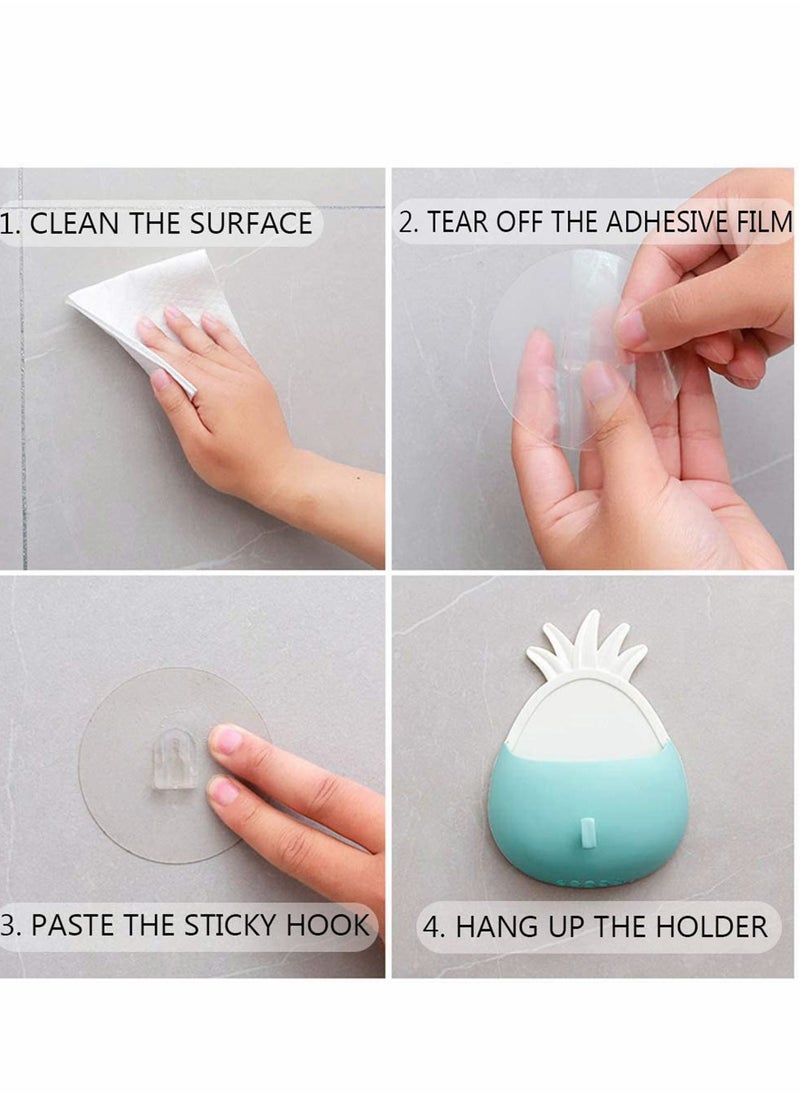 1. CLEAN THE SURFACE

2. TEAR OFF THE ADHESIVE FILM

3. PASTE THE STICKY HOOK

4. HANG UP THE HOLDER