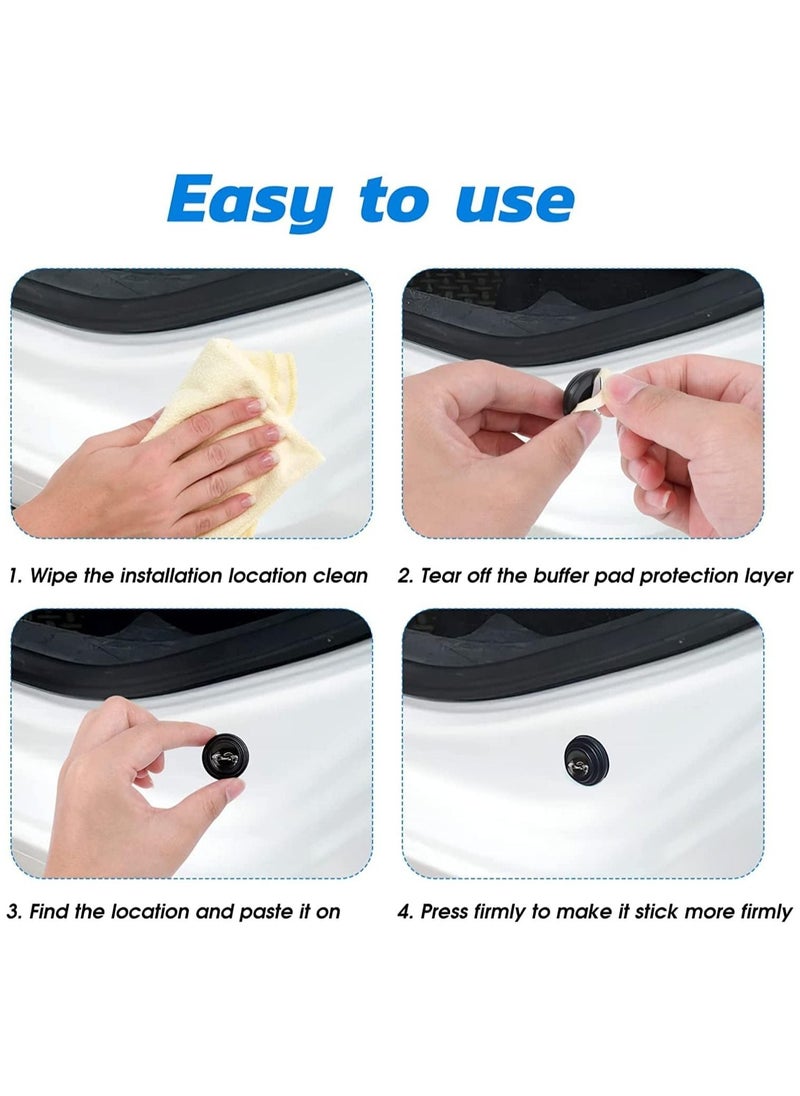 Easy to use

1. Wipe the installation location clean

2. Tear off the buffer pad protection layer

3. Find the location and paste it on

4. Press firmly to make it stick more firmly