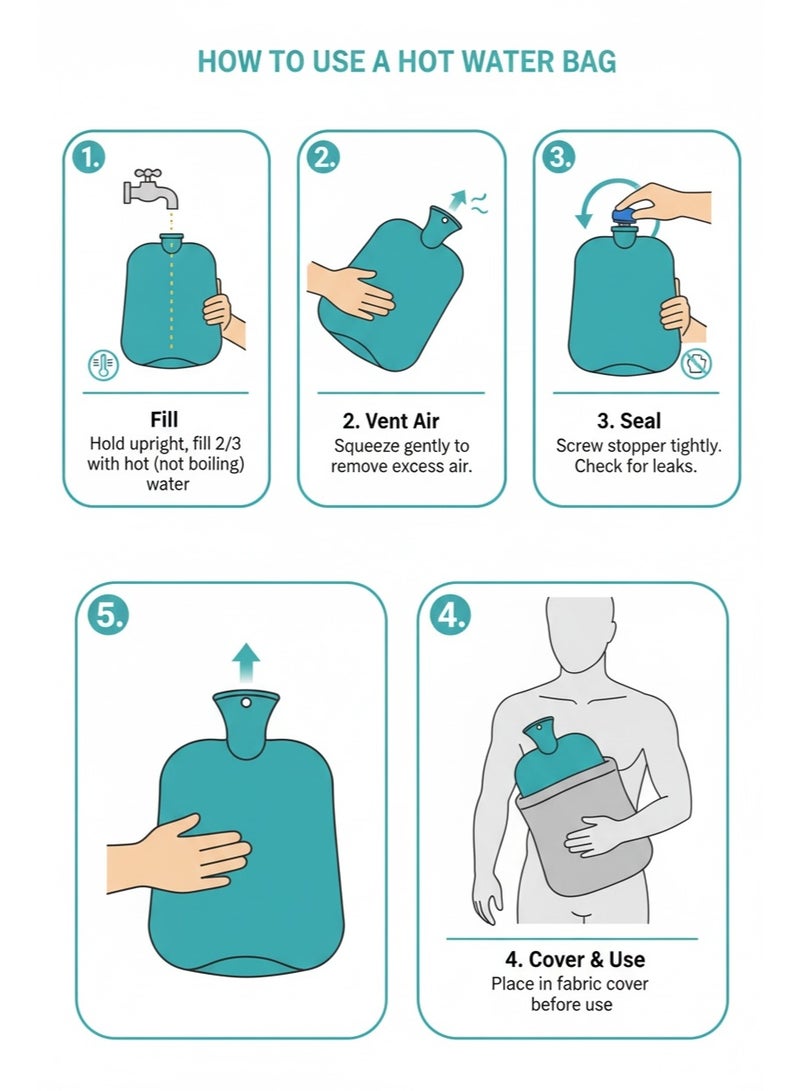 HOW TO USE A HOT WATER BAG

1.

Fill
Hold upright, fill 2/3 with hot (not boiling) water

2.

2. Vent Air
Squeeze gently to remove excess air.

3.

3. Seal
Screw stopper tightly. Check for leaks.

5.

4.

4. Cover & Use
Place in fabric cover before use