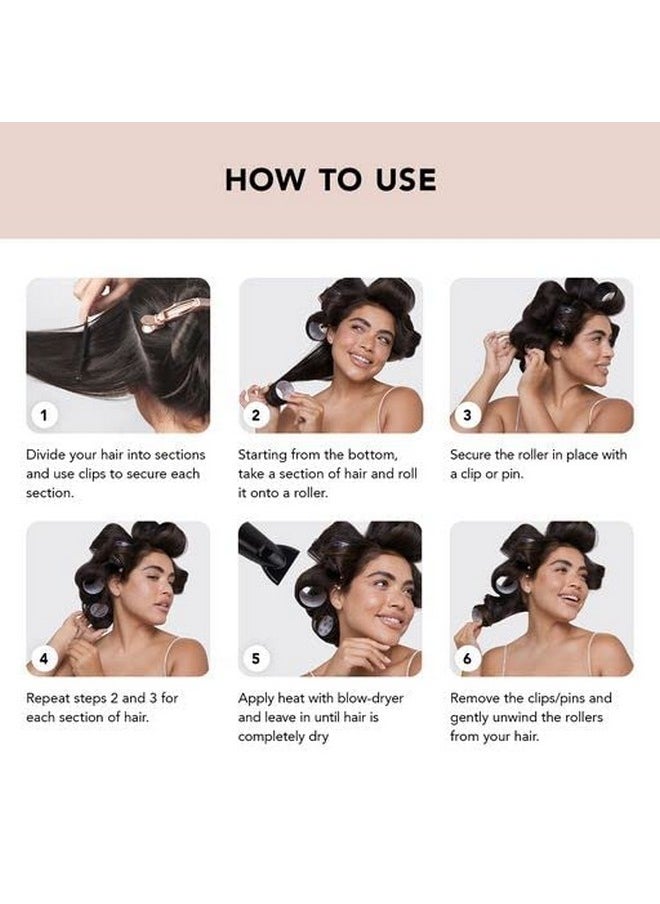 HOW TO USE

1

Divide your hair into sections and use clips to secure each section.

2

Starting from the bottom, take a section of hair and roll it onto a roller.

3

Secure the roller in place with a clip or pin.

4

Repeat steps 2 and 3 for each section of hair.

5

Apply heat with blow-dryer and leave in until hair is completely dry

6

Remove the clips/pins and gently unwind the rollers from your hair.