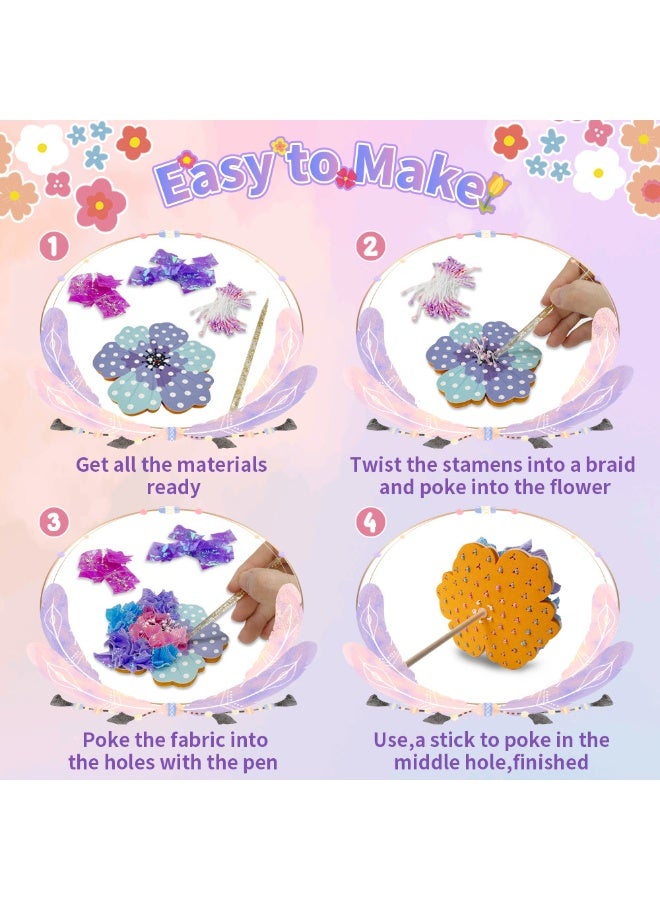 Easy to Make

1

Get all the materials ready

2

Twist the stamens into a braid and poke into the flower

3

Poke the fabric into the holes with the pen

4

Use,a stick to poke in the middle hole,finished