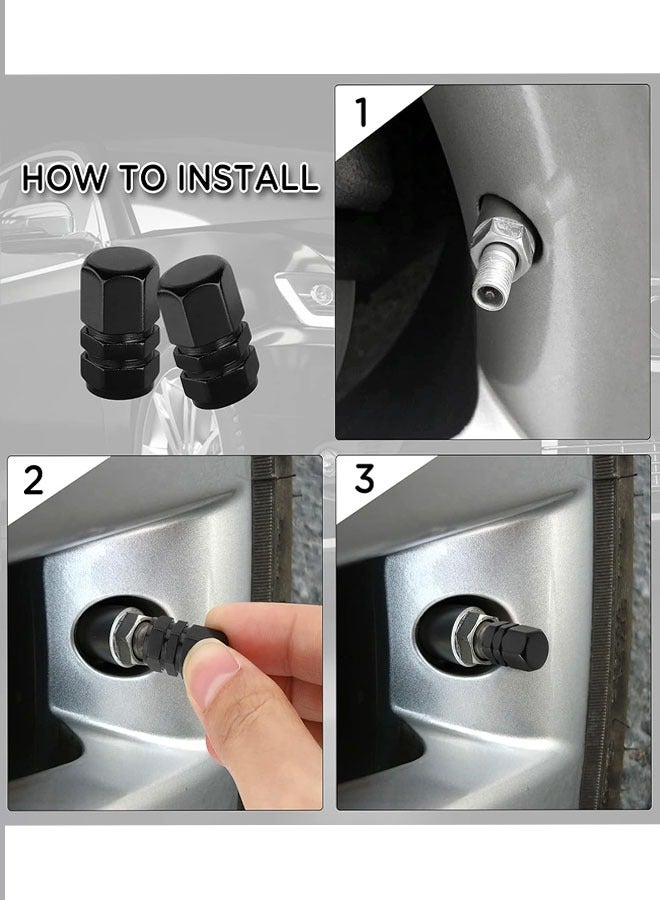 HOW TO INSTALL

1

2

3