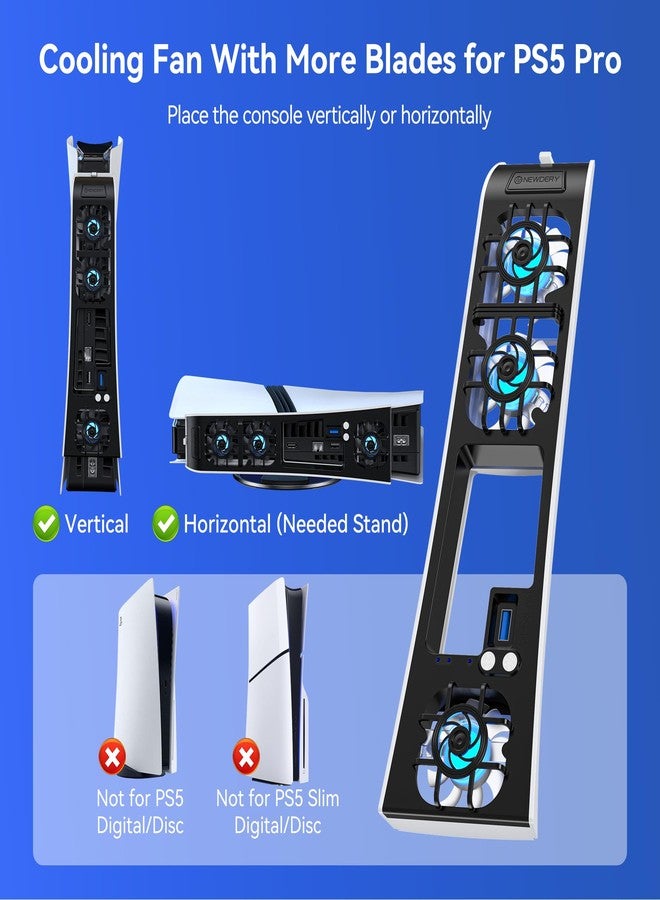 Cooling Fan With More Blades for PS5 Pro

Place the console vertically or horizontally

NEWDERY

Vertical

Horizontal (Needed Stand)

Not for PS5 Digital/Disc

Not for PS5 Slim Digital/Disc