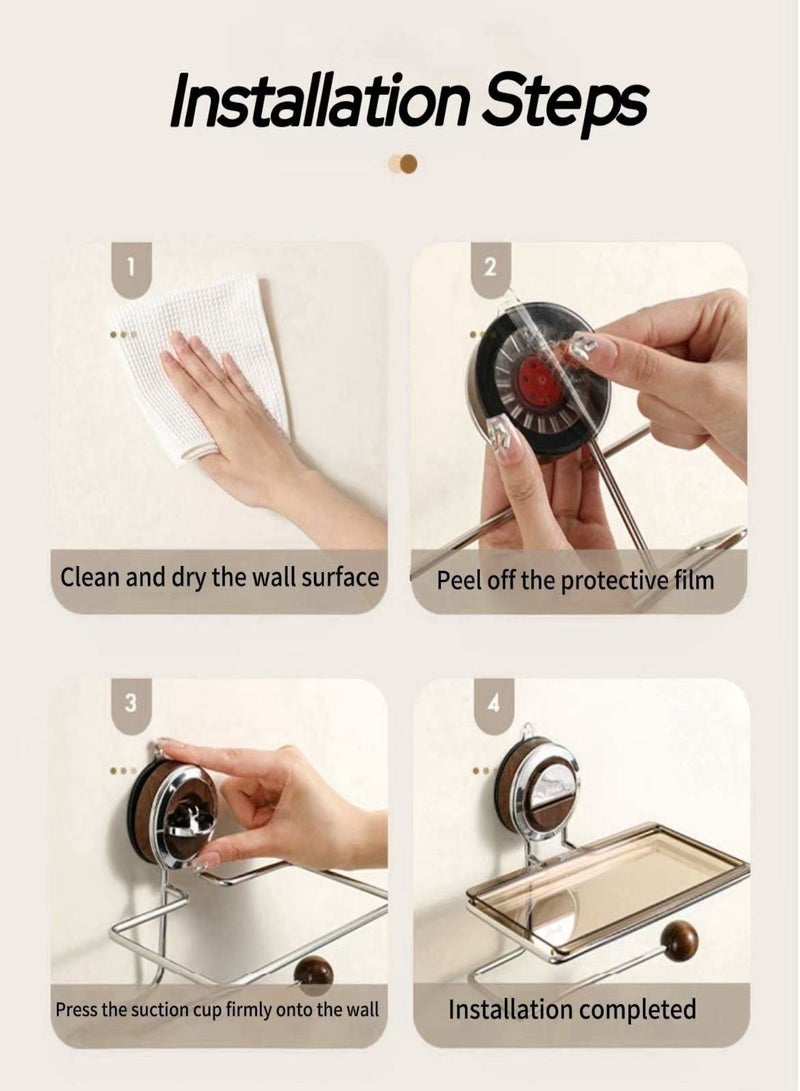 Installation Steps

1

Clean and dry the wall surface

2

Peel off the protective film

3

Press the suction cup firmly onto the wall

4

Installation completed