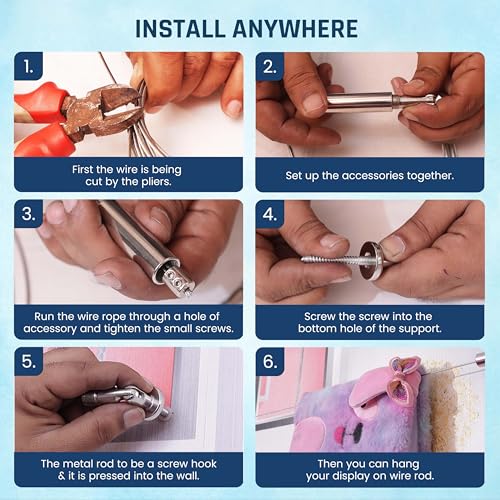 INSTALL ANYWHERE

1.
First the wire is being cut by the pliers.

2.
Set up the accessories together.

3.
Run the wire rope through a hole of accessory and tighten the small screws.

4.
Screw the screw into the bottom hole of the support.

5.
The metal rod to be a screw hook & it is pressed into the wall.

6.
Then you can hang your display on wire rod.