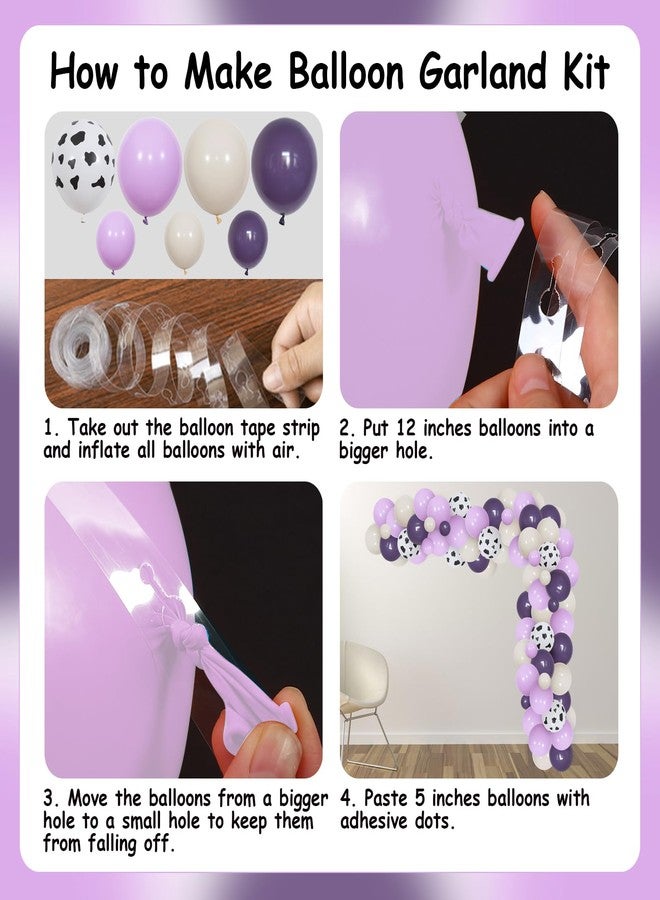 How to Make Balloon Garland Kit

1. Take out the balloon tape strip and inflate all balloons with air.

2. Put 12 inches balloons into a bigger hole.

3. Move the balloons from a bigger hole to a small hole to keep them from falling off.

4. Paste 5 inches balloons with adhesive dots.