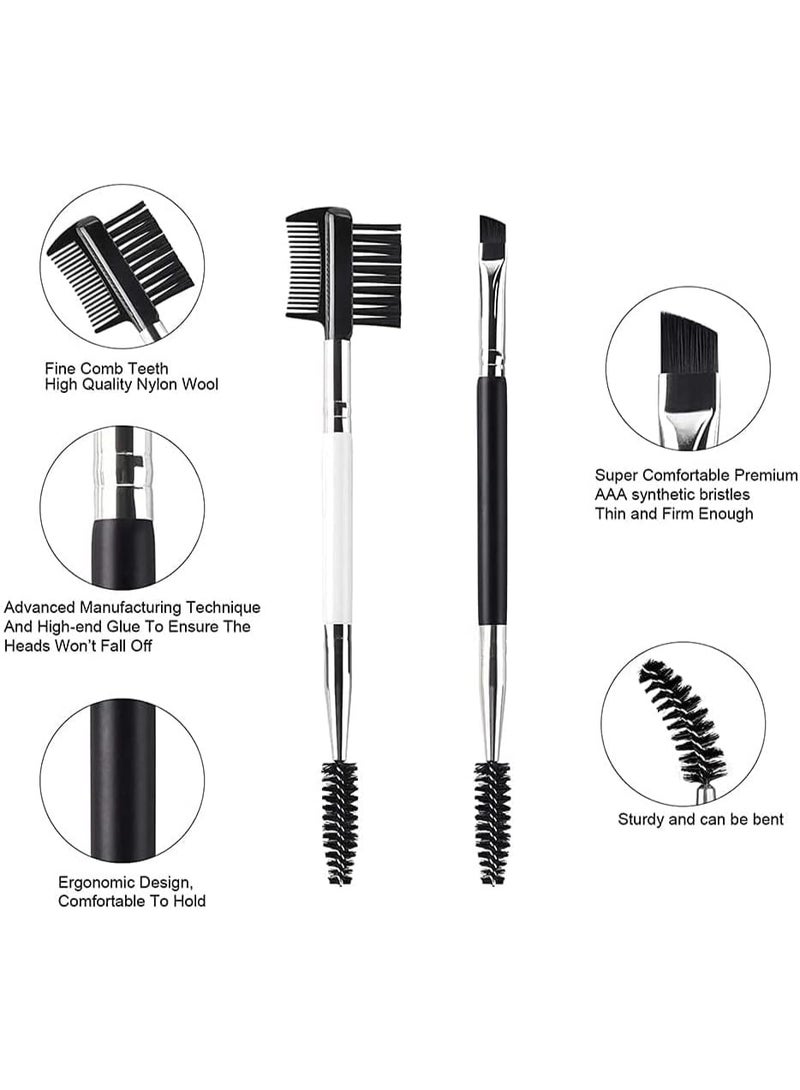 Fine Comb Teeth
High Quality Nylon Wool

Advanced Manufacturing Technique And High-end Glue To Ensure The Heads Won't Fall Off

Ergonomic Design, Comfortable To Hold

Super Comfortable Premium AAA synthetic bristles Thin and Firm Enough

Sturdy and can be bent