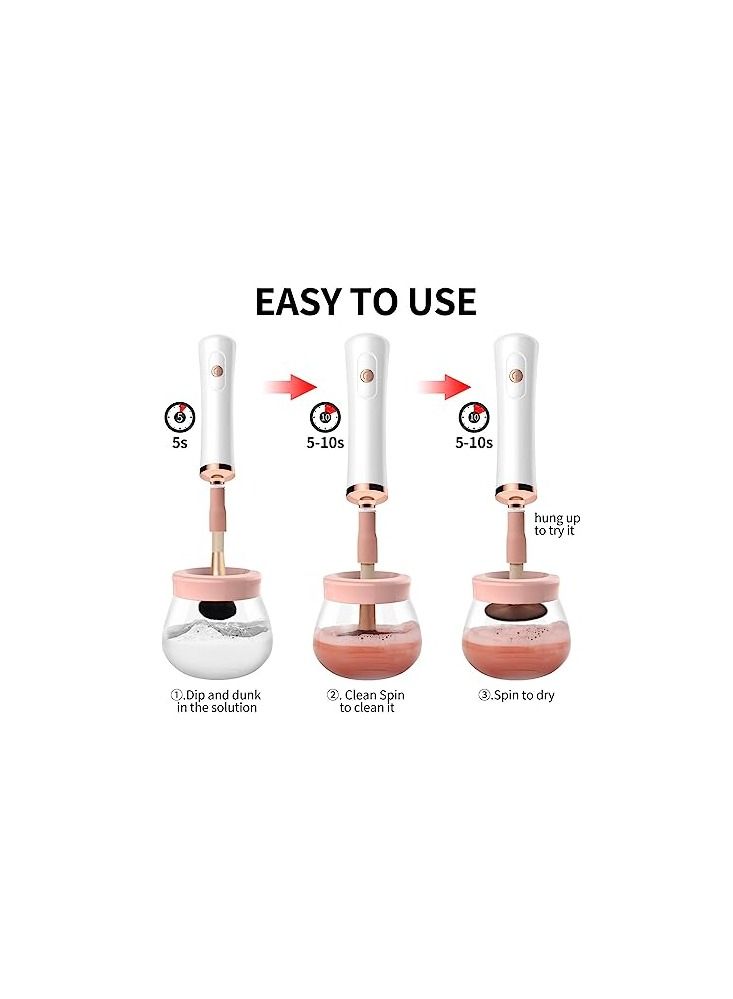 EASY TO USE

5

5s

10

5-10s

10

5-10s

hung up to try it

①.Dip and dunk in the solution

②. Clean Spin to clean it

③.Spin to dry