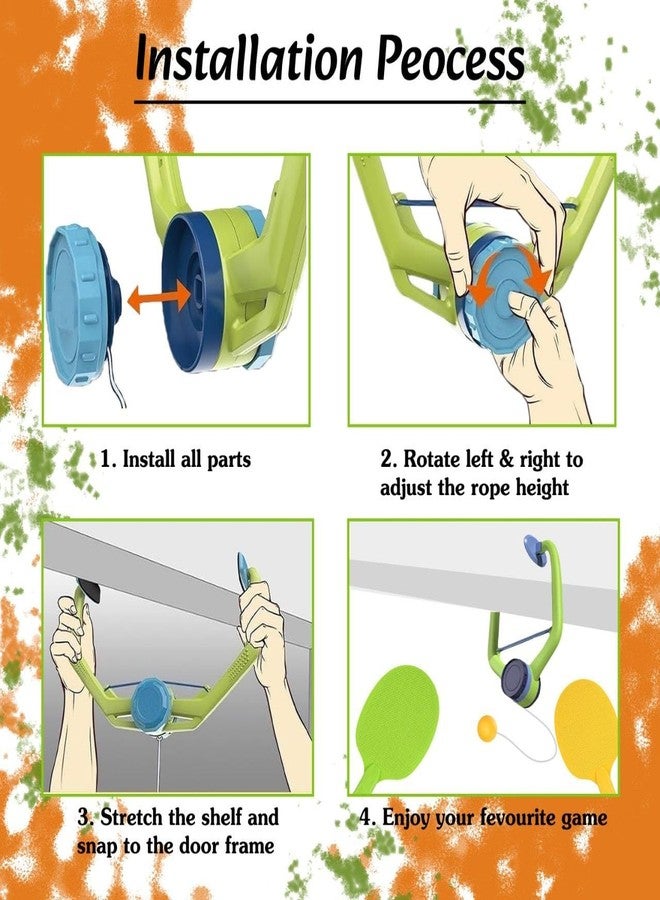 Installation Peocess

1. Install all parts

2. Rotate left & right to adjust the rope height

3. Stretch the shelf and snap to the door frame

4. Enjoy your fevourite game