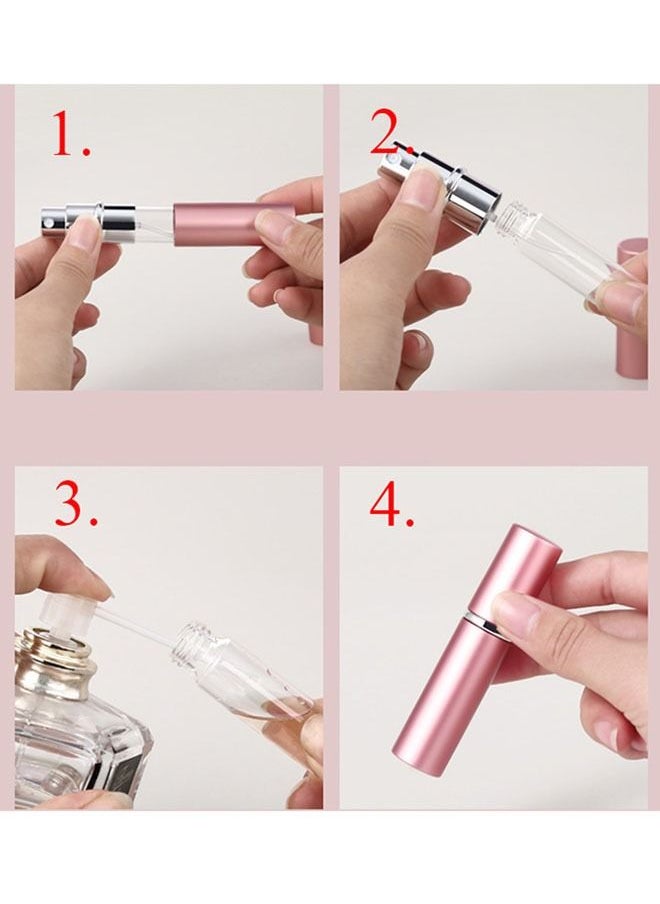 1.

2.

3.

4.