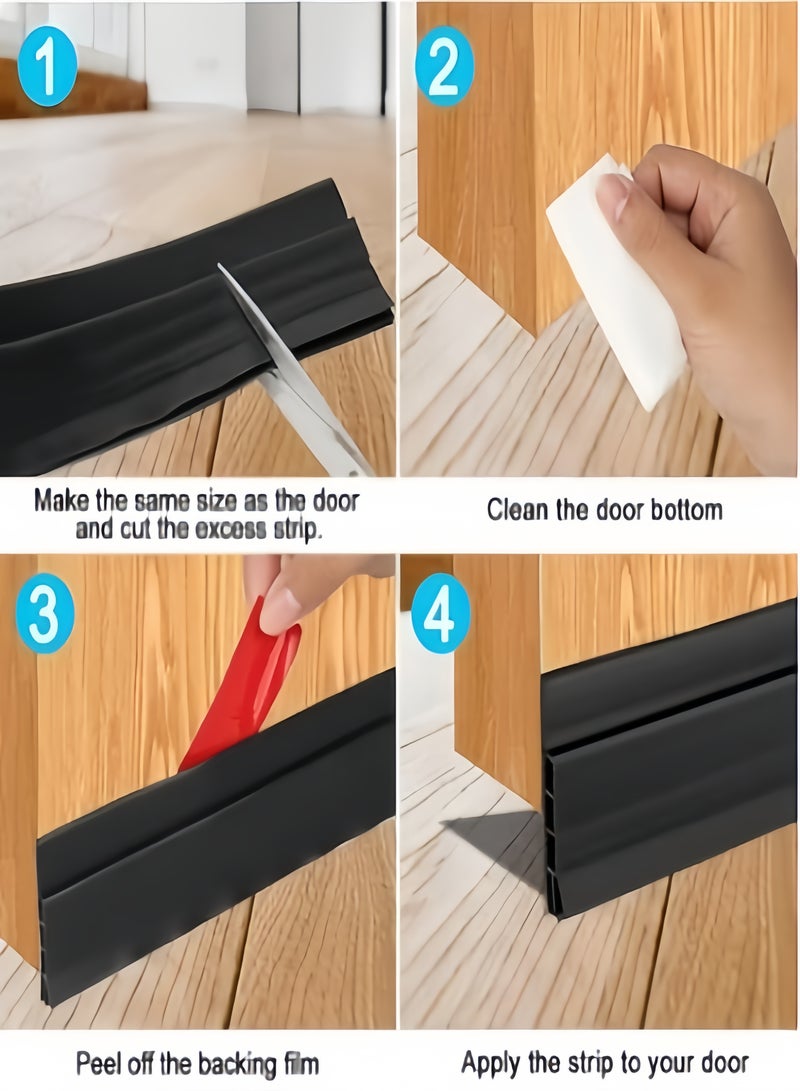 1

Make the same size as the door and cut the excess strip.

2

Clean the door bottom

3

Peel off the backing film

4

Apply the strip to your door