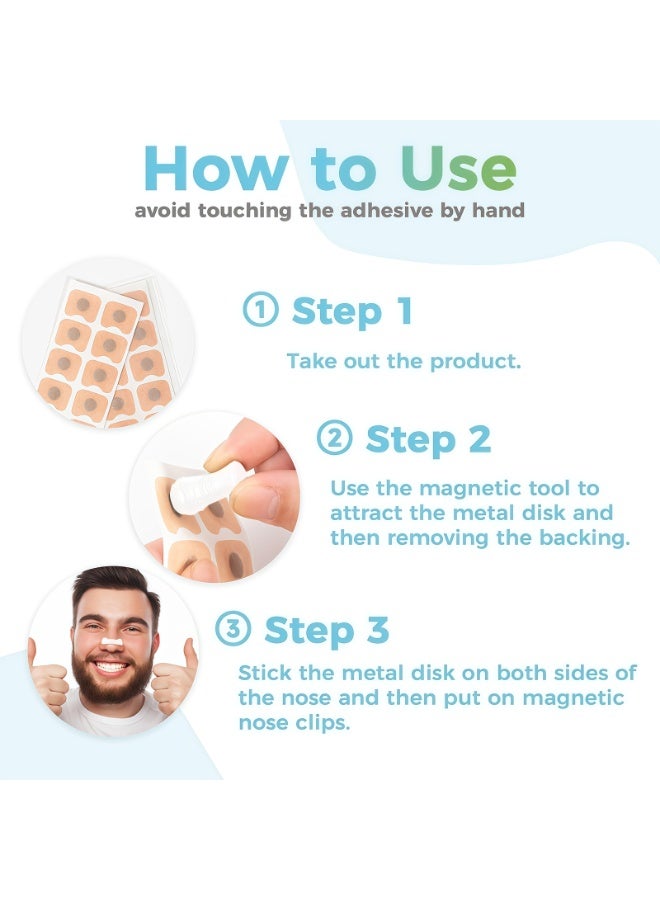 How to Use
avoid touching the adhesive by hand

① Step 1
Take out the product.

② Step 2
Use the magnetic tool to attract the metal disk and then removing the backing.

③ Step 3
Stick the metal disk on both sides of the nose and then put on magnetic nose clips.