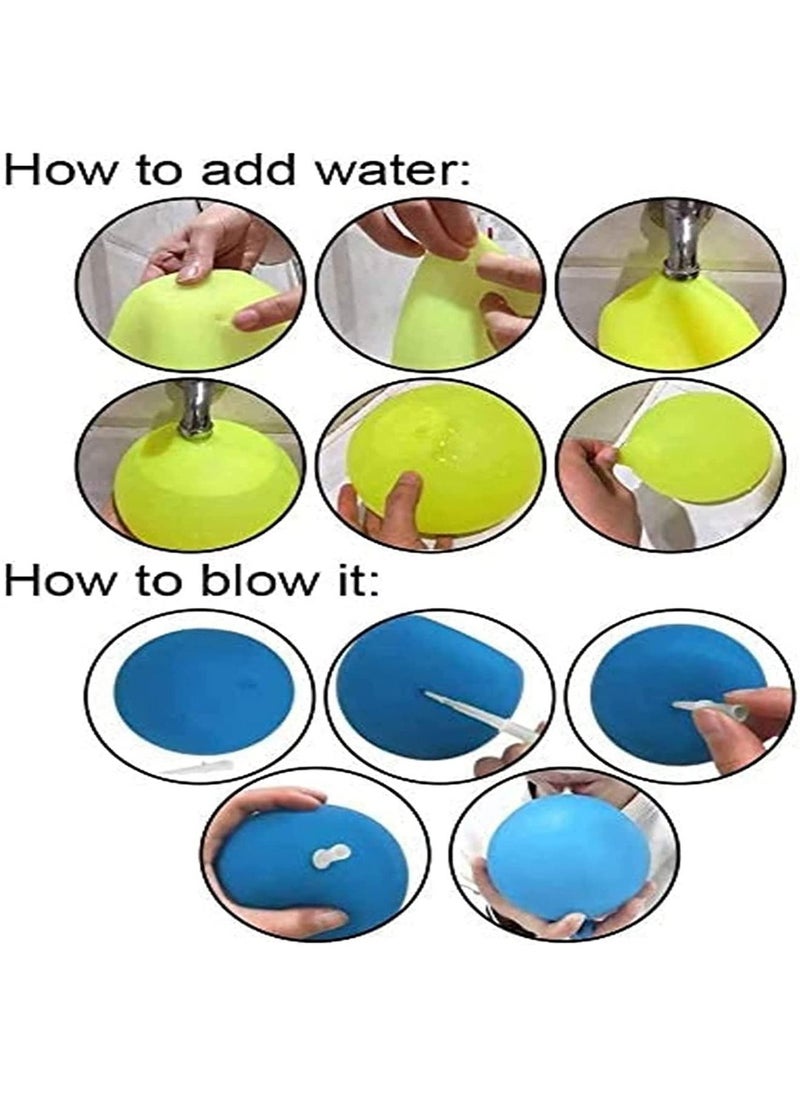 How to add water:

How to blow it: