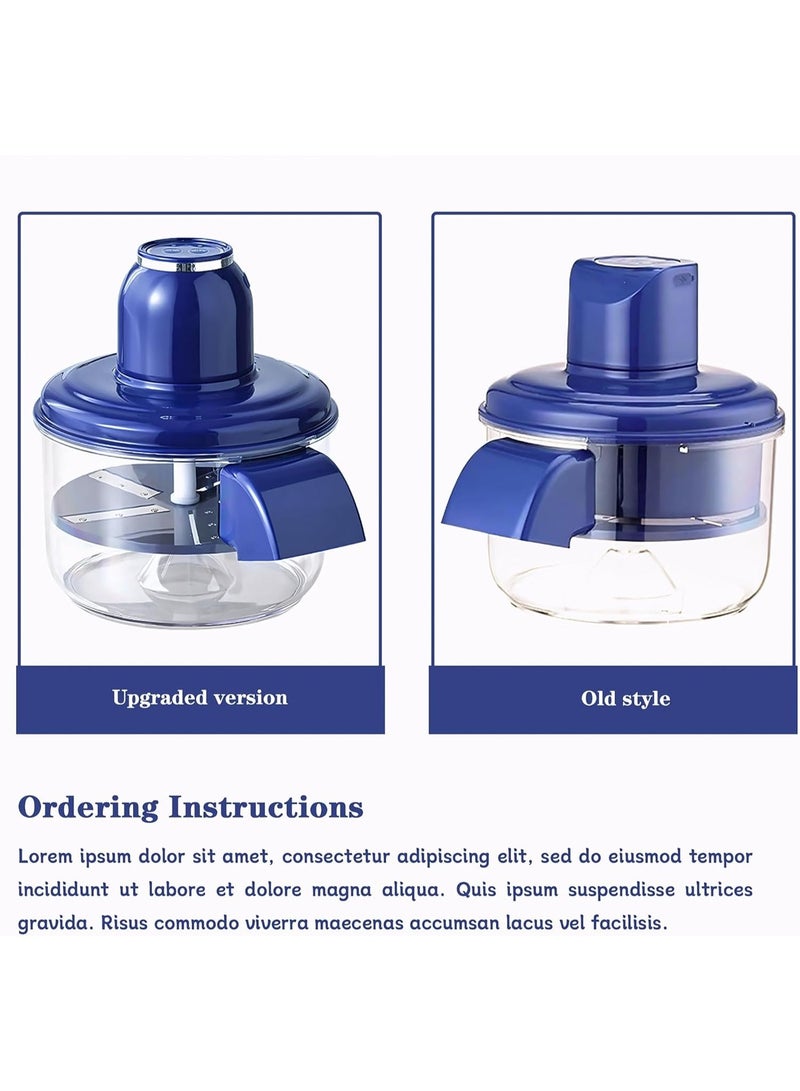 Upgraded version

Old style

Ordering Instructions

Lorem ipsum dolor sit amet, consectetur adipiscing elit, sed do eiusmod tempor incididunt ut labore et dolore magna aliqua. Quis ipsum suspendisse ultrices gravida. Risus commodo viverra maecenas accumsan lacus vel facilisis.