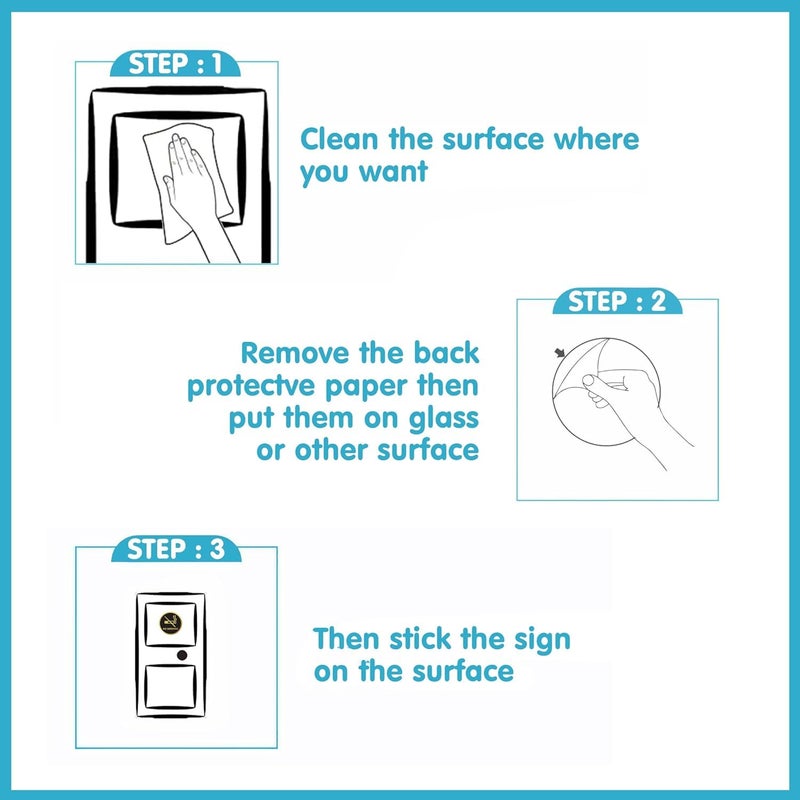 STEP : 1

Clean the surface where you want

STEP : 2

Remove the back protectve paper then put them on glass or other surface

STEP : 3

Then stick the sign on the surface