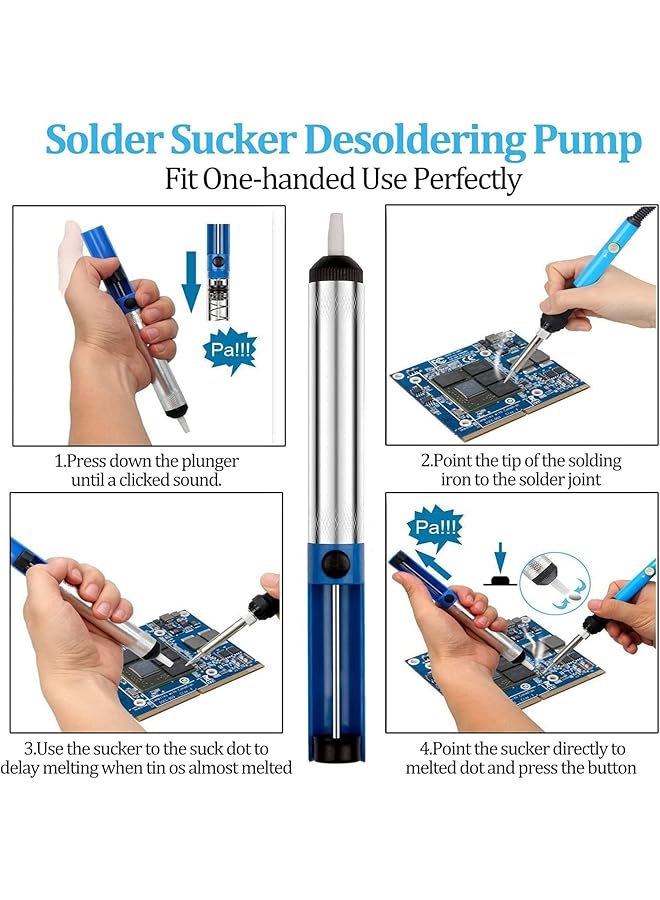 Solder Sucker Desoldering Pump
Fit One-handed Use Perfectly

Pa!!!

1.Press down the plunger until a clicked sound.

2.Point the tip of the solding iron to the solder joint

Pa!!!

3.Use the sucker to the suck dot to delay melting when tin os almost melted

4.Point the sucker directly to melted dot and press the button