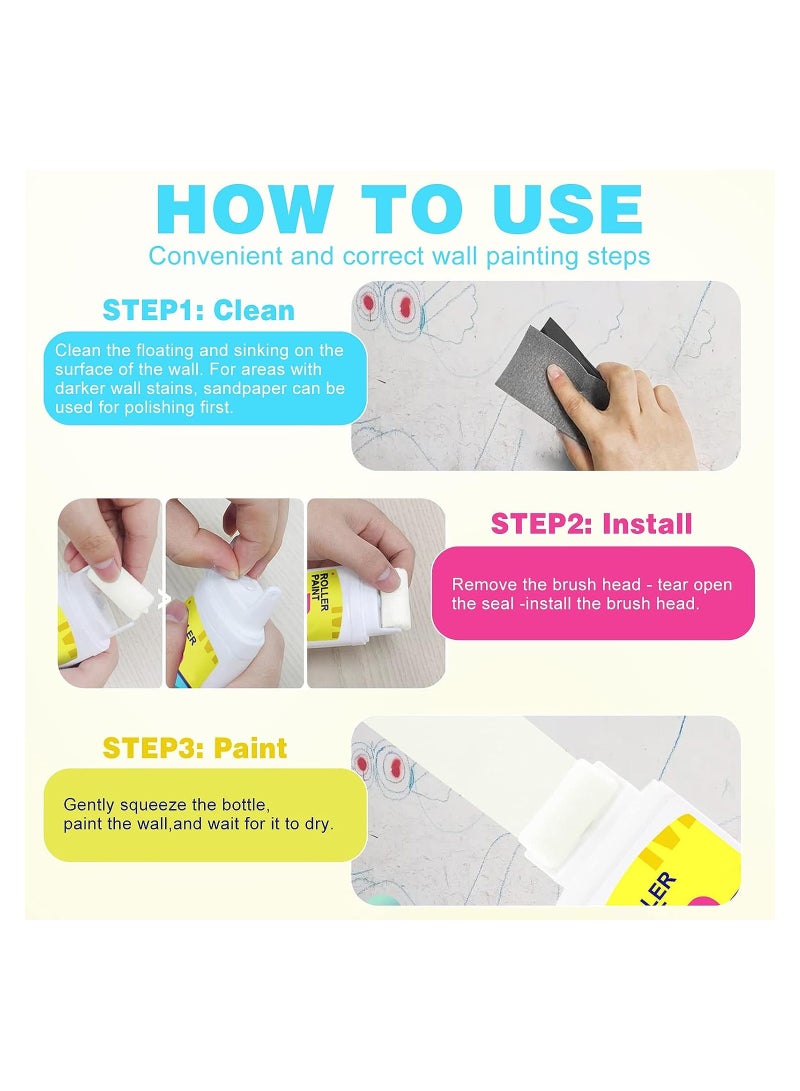 HOW TO USE

Convenient and correct wall painting steps

STEP1: Clean

Clean the floating and sinking on the surface of the wall. For areas with darker wall stains, sandpaper can be used for polishing first.

ROLLER PAINT

STEP2: Install

Remove the brush head - tear open the seal -install the brush head.

STEP3: Paint

Gently squeeze the bottle, paint the wall,and wait for it to dry.

ROLLER