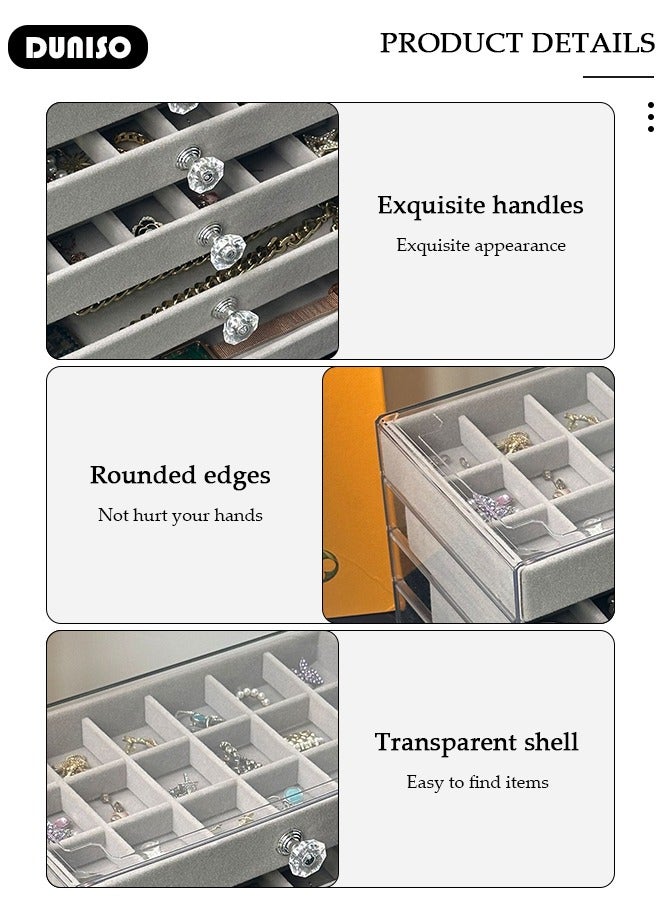 DUNISO

PRODUCT DETAILS

Exquisite handles

Exquisite appearance

Rounded edges

Not hurt your hands

Transparent shell

Easy to find items