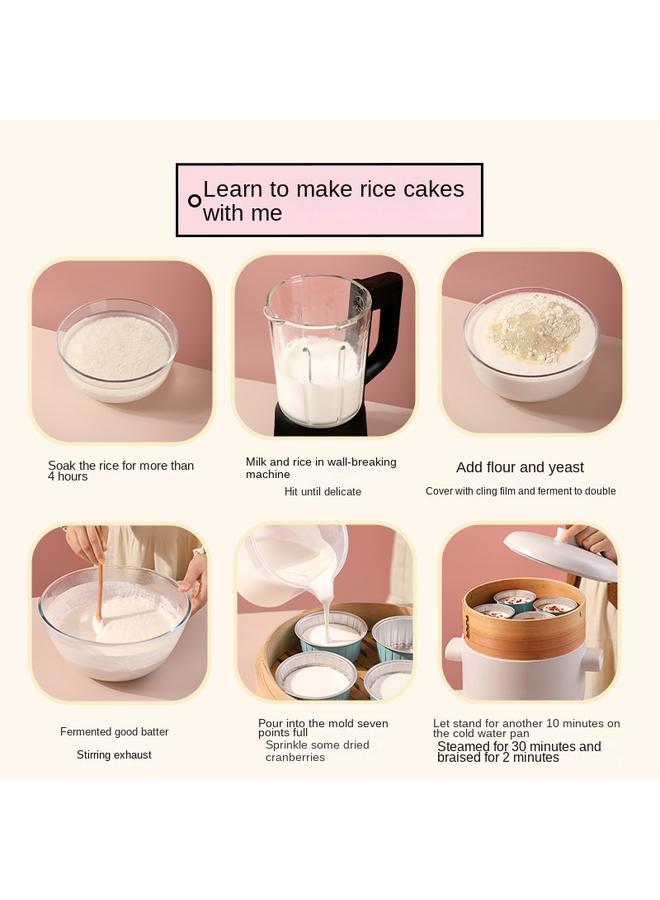 Learn to make rice cakes with me

Soak the rice for more than 4 hours

Milk and rice in wall-breaking machine

Hit until delicate

Add flour and yeast

Cover with cling film and ferment to double

Fermented good batter

Stirring exhaust

Pour into the mold seven points full

Sprinkle some dried cranberries

Let stand for another 10 minutes on the cold water pan

Steamed for 30 minutes and braised for 2 minutes