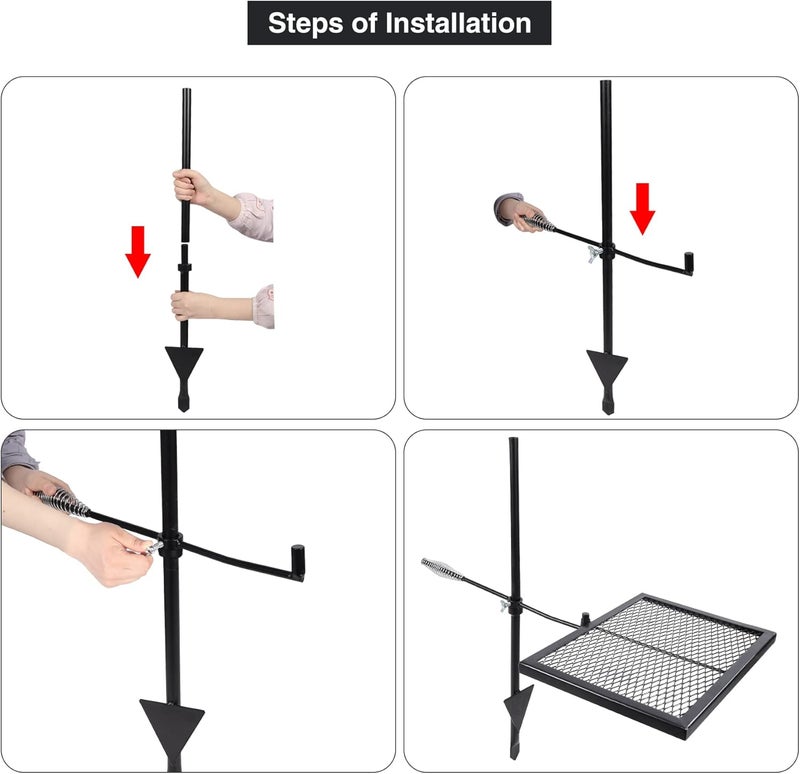 Steps of Installation