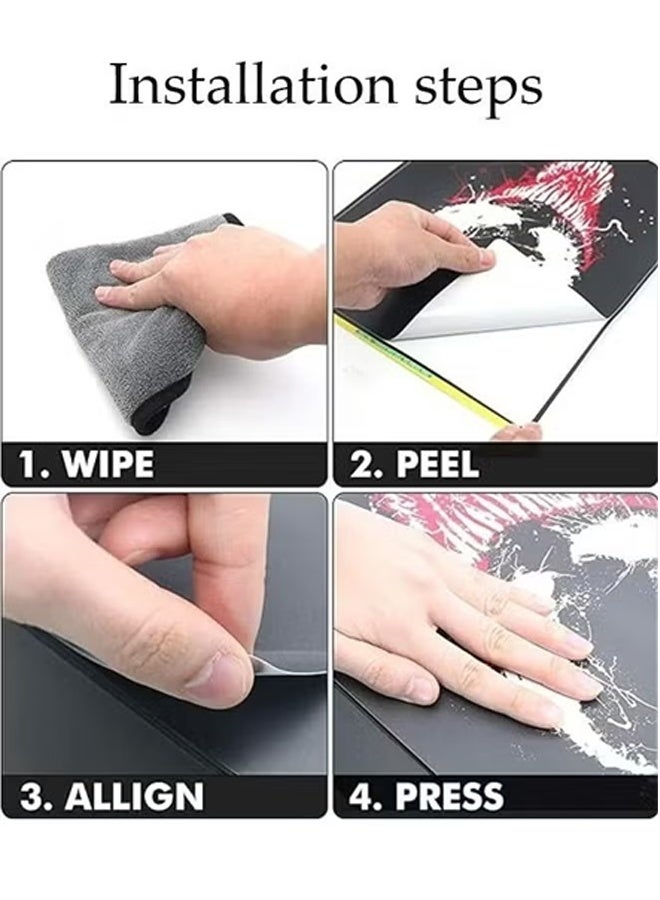 Installation steps

1. WIPE

2. PEEL

3. ALLIGN

4. PRESS