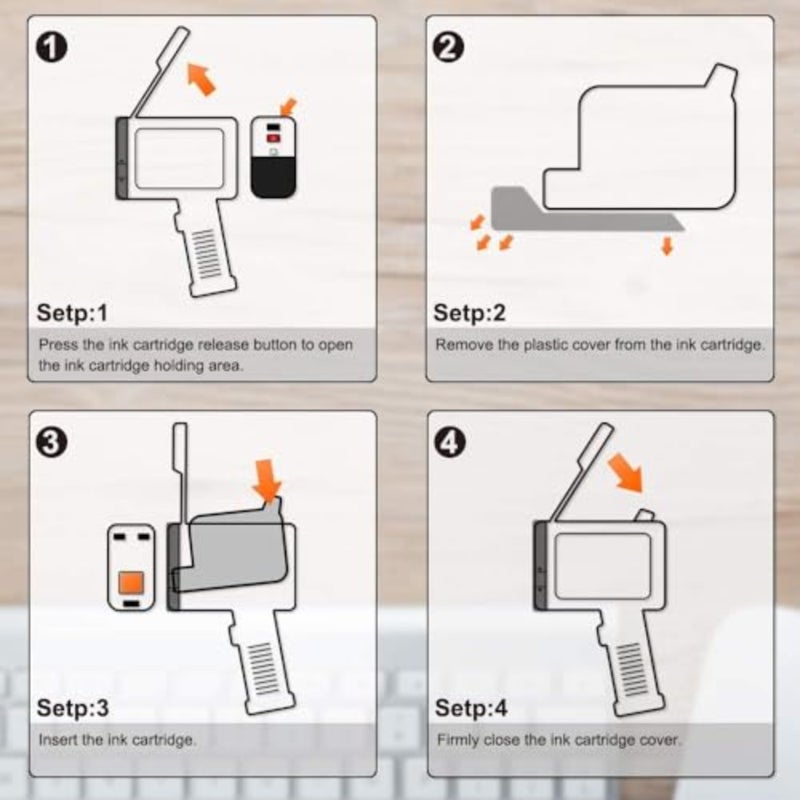 1

Setp:1

Press the ink cartridge release button to open the ink cartridge holding area.

2

Setp:2

Remove the plastic cover from the ink cartridge.

3

Setp:3

Insert the ink cartridge.

4

Setp:4

Firmly close the ink cartridge cover.