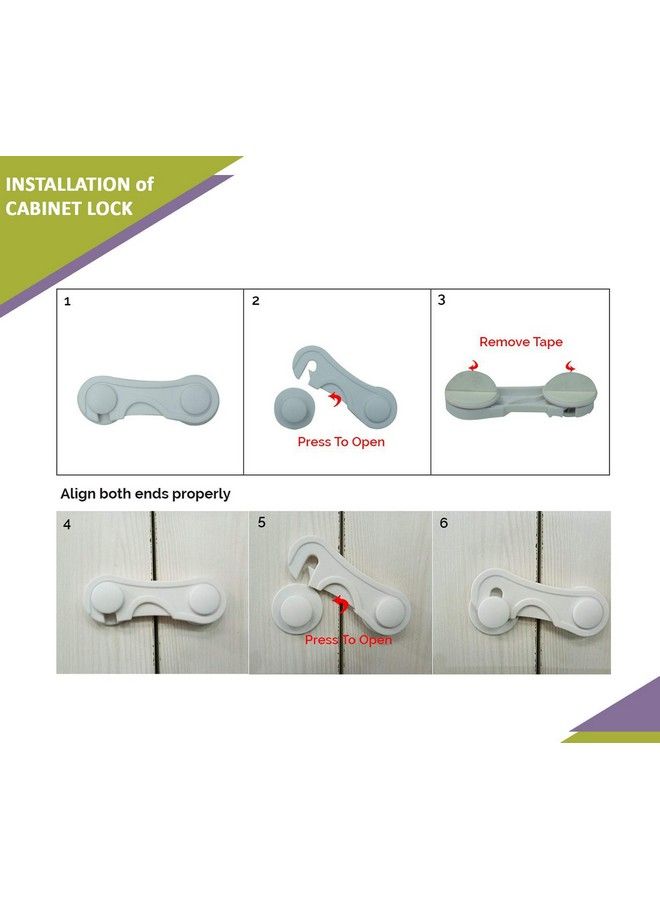 INSTALLATION of CABINET LOCK

1

2

Press To Open

3

Remove Tape

Align both ends properly

4

5

Press To Open

6