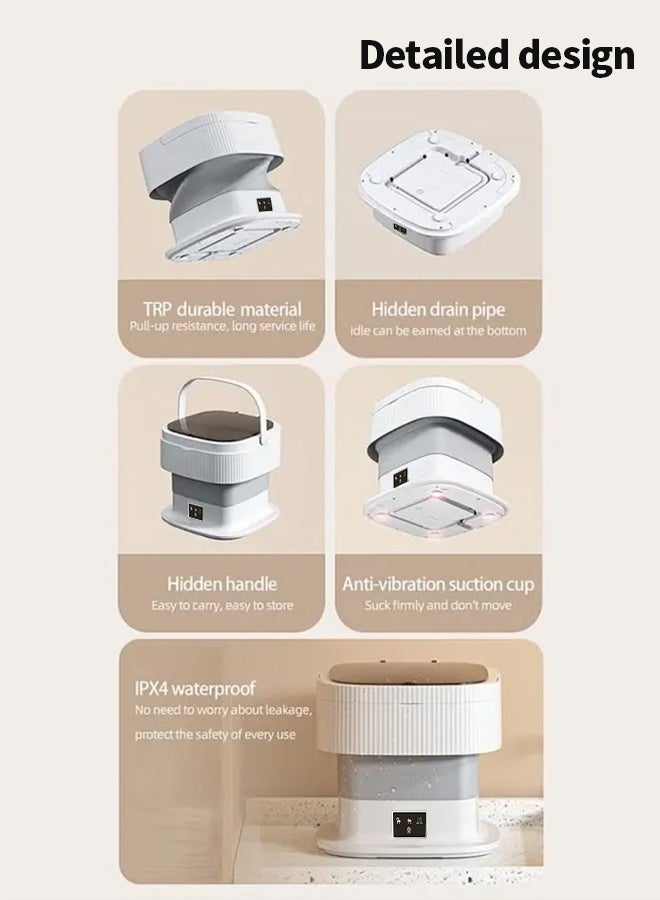 Detailed design

TRP durable material
Pull-up resistance, long service life

Hidden drain pipe
idle can be earned at the bottom

Hidden handle
Easy to carry, easy to store

Anti-vibration suction cup
Suck firmly and don't move

IPX4 waterproof
No need to worry about leakage, protect the safety of every use