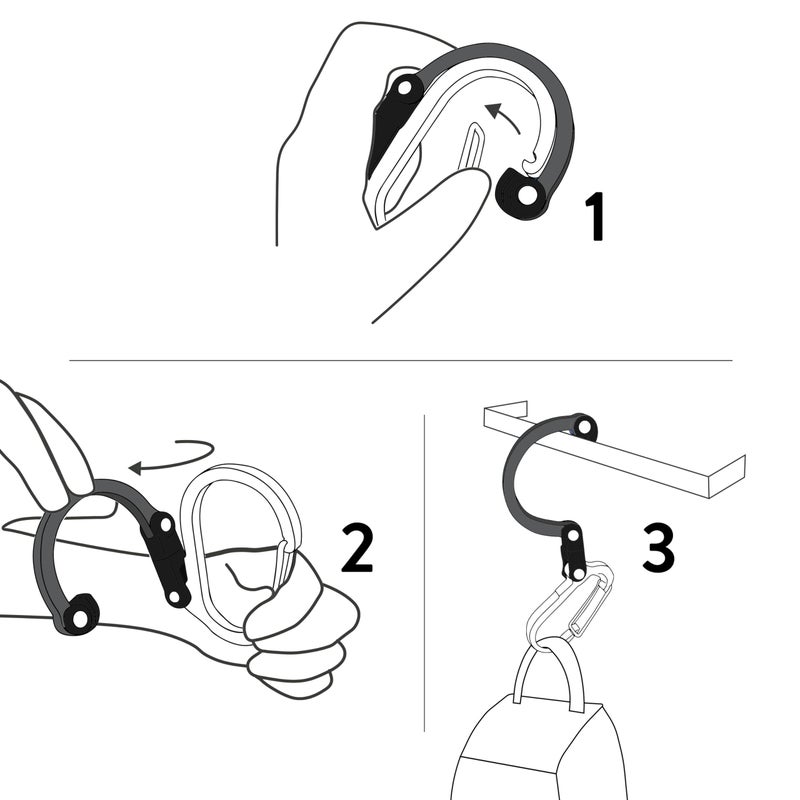 1

2

3