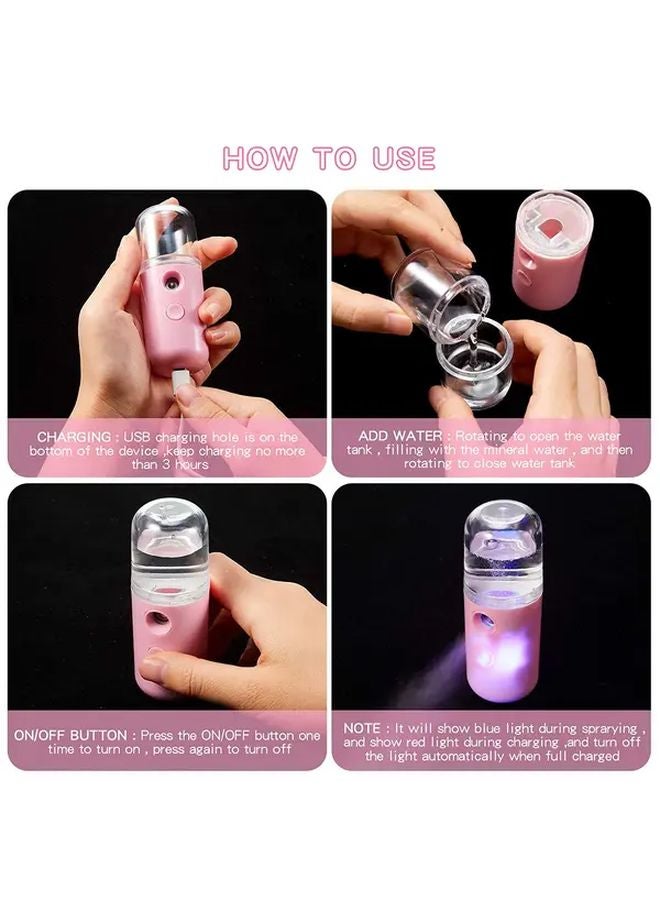 HOW TO USE

CHARGING : USB charging hole is on the bottom of the device ,keep charging no more than 3 hours

ADD WATER : Rotating to open the water tank , filling with the mineral water , and then rotating to close water tank

ON/OFF BUTTON : Press the ON/OFF button one time to turn on , press again to turn off

NOTE : It will show blue light during sprarying , and show red light during charging ,and turn off the light automatically when full charged