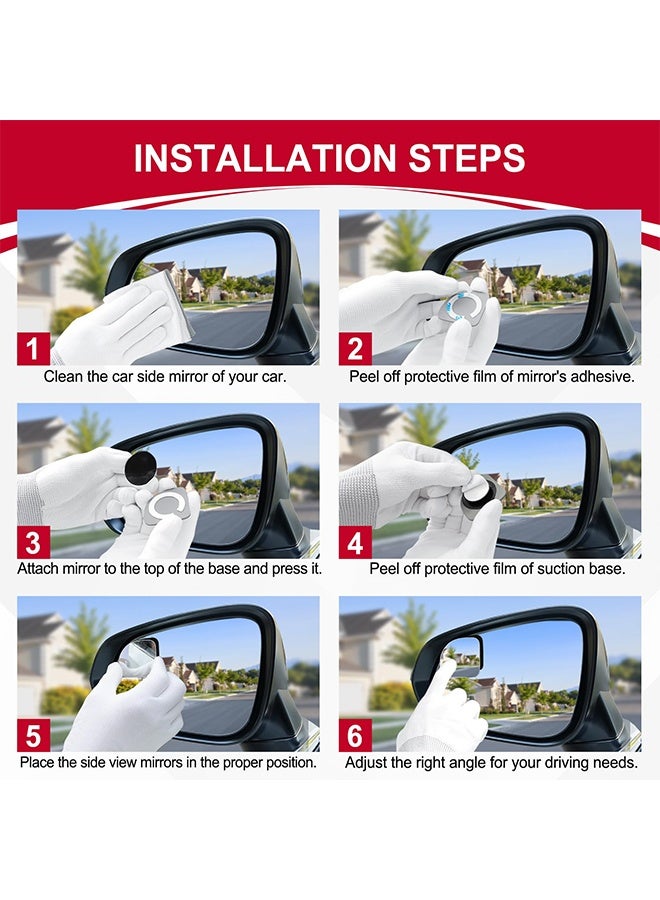 INSTALLATION STEPS

1
Clean the car side mirror of your car.

2
Peel off protective film of mirror's adhesive.

3
Attach mirror to the top of the base and press it.

4
Peel off protective film of suction base.

5
Place the side view mirrors in the proper position.

6
Adjust the right angle for your driving needs.