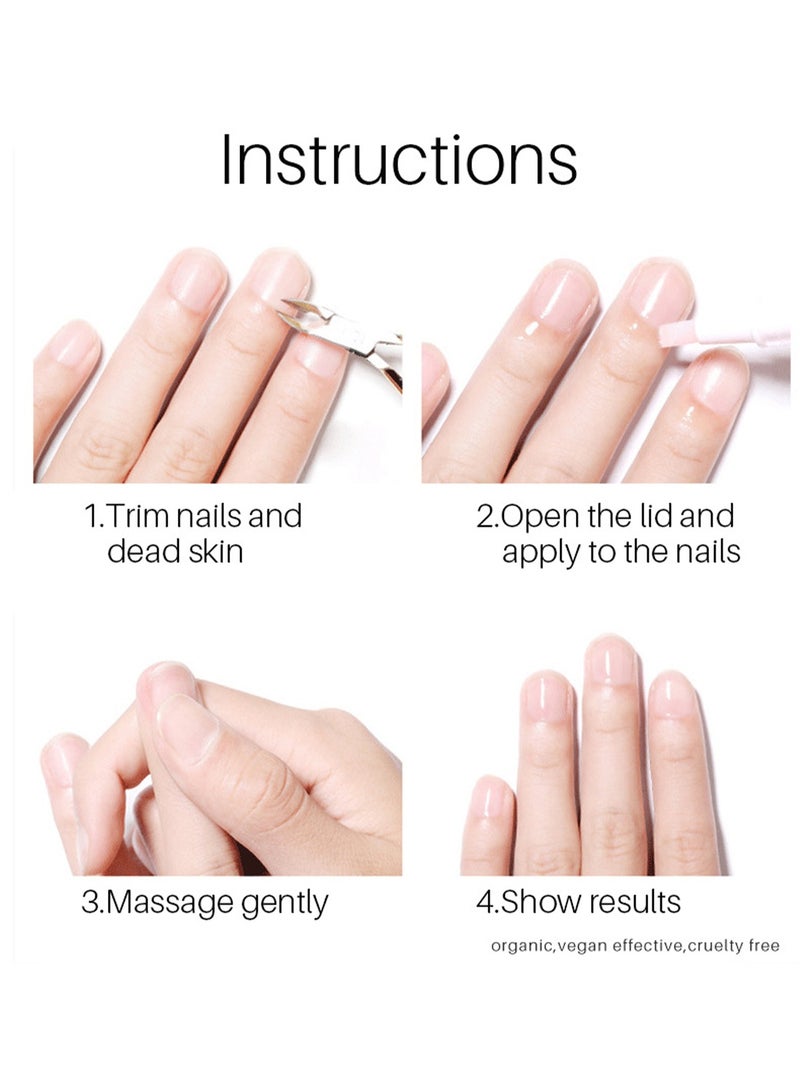 Instructions

1.Trim nails and dead skin

2.Open the lid and apply to the nails

3.Massage gently

4.Show results

organic,vegan effective,cruelty free