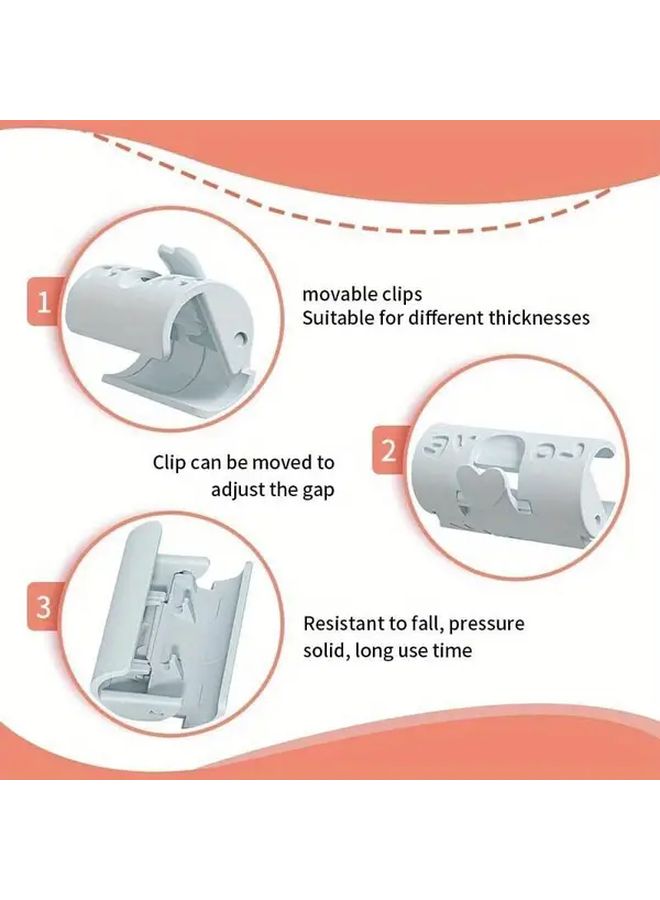 1

movable clips
Suitable for different thicknesses

Clip can be moved to adjust the gap

2

3

Resistant to fall, pressure solid, long use time