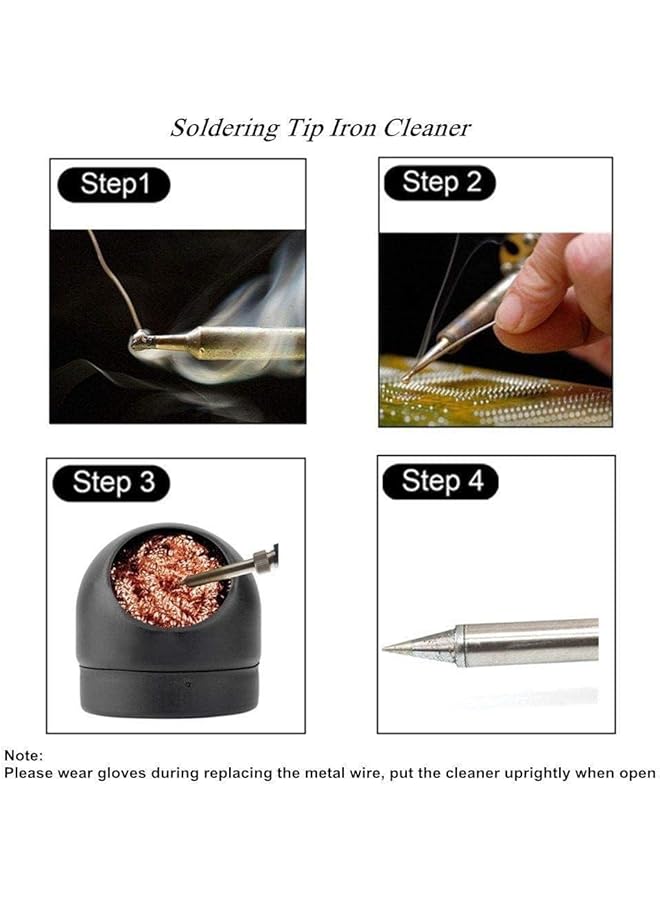 Soldering Tip Iron Cleaner

Step1

Step 2

Step 3

Step 4

Note:
Please wear gloves during replacing the metal wire, put the cleaner uprightly when open