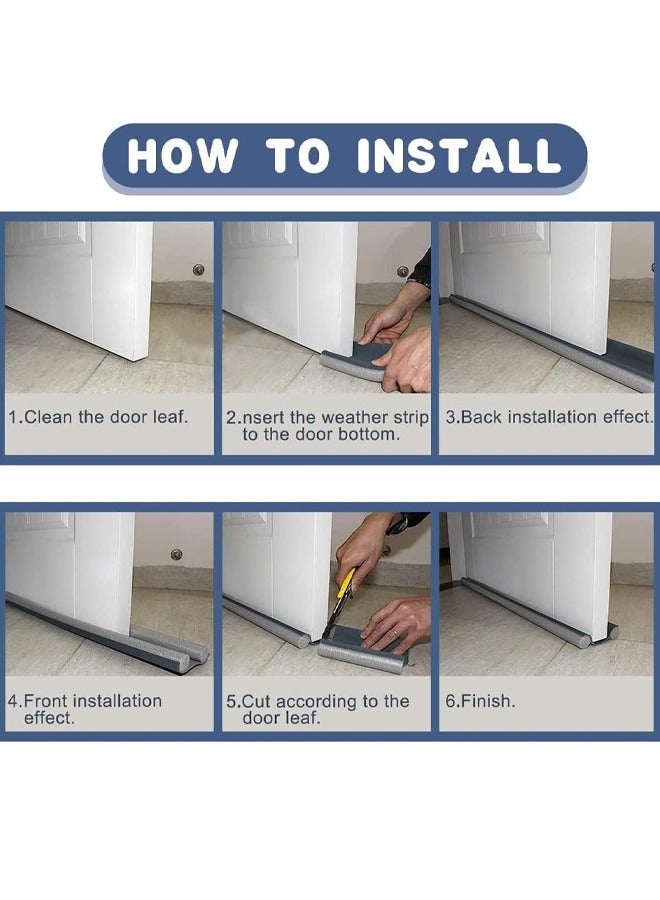 HOW TO INSTALL

1.Clean the door leaf.

2.nsert the weather strip to the door bottom.

3.Back installation effect.

4.Front installation effect.

5.Cut according to the door leaf.

6.Finish.