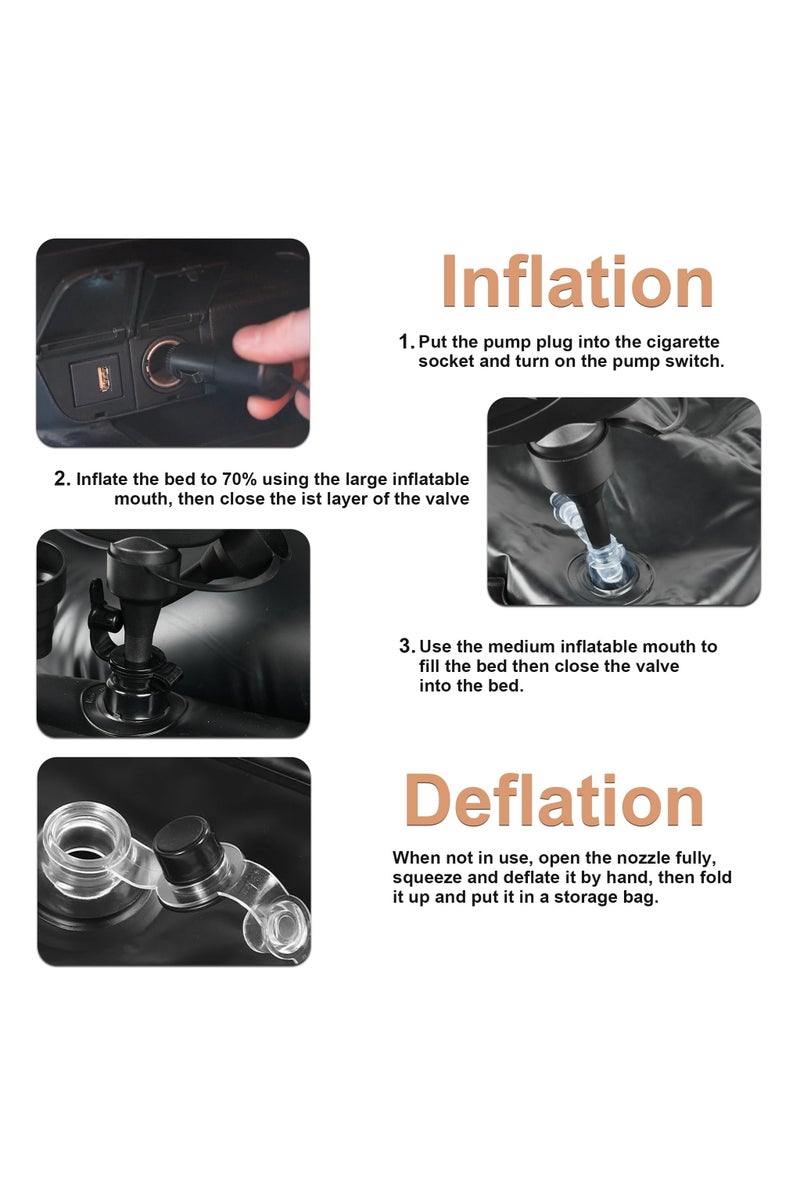 Inflation

1. Put the pump plug into the cigarette socket and turn on the pump switch.

2. Inflate the bed to 70% using the large inflatable mouth, then close the ist layer of the valve

3. Use the medium inflatable mouth to fill the bed then close the valve into the bed.

Deflation

When not in use, open the nozzle fully, squeeze and deflate it by hand, then fold it up and put it in a storage bag.