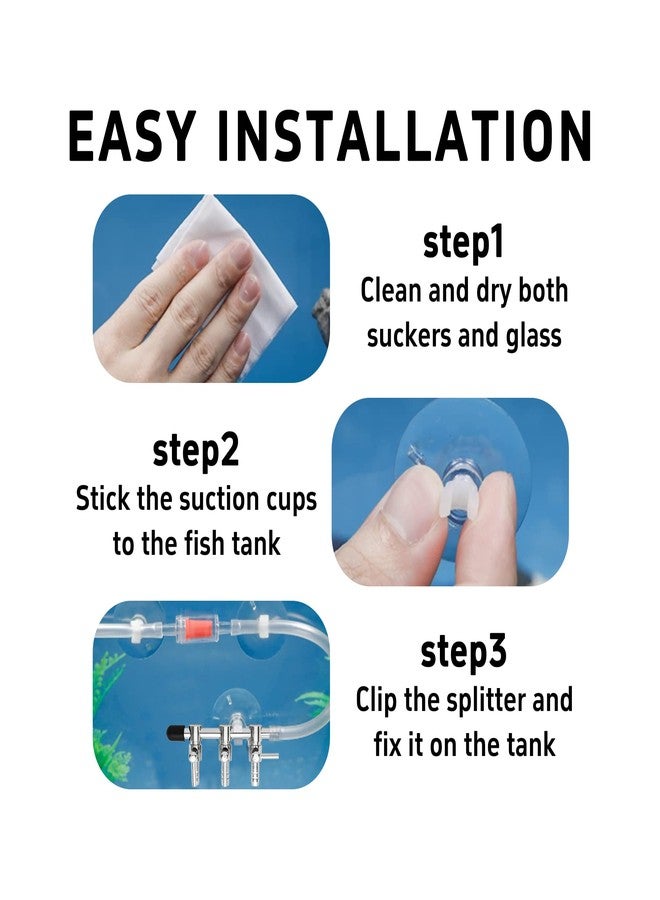 EASY INSTALLATION

step1
Clean and dry both suckers and glass

step2
Stick the suction cups to the fish tank

step3
Clip the splitter and fix it on the tank