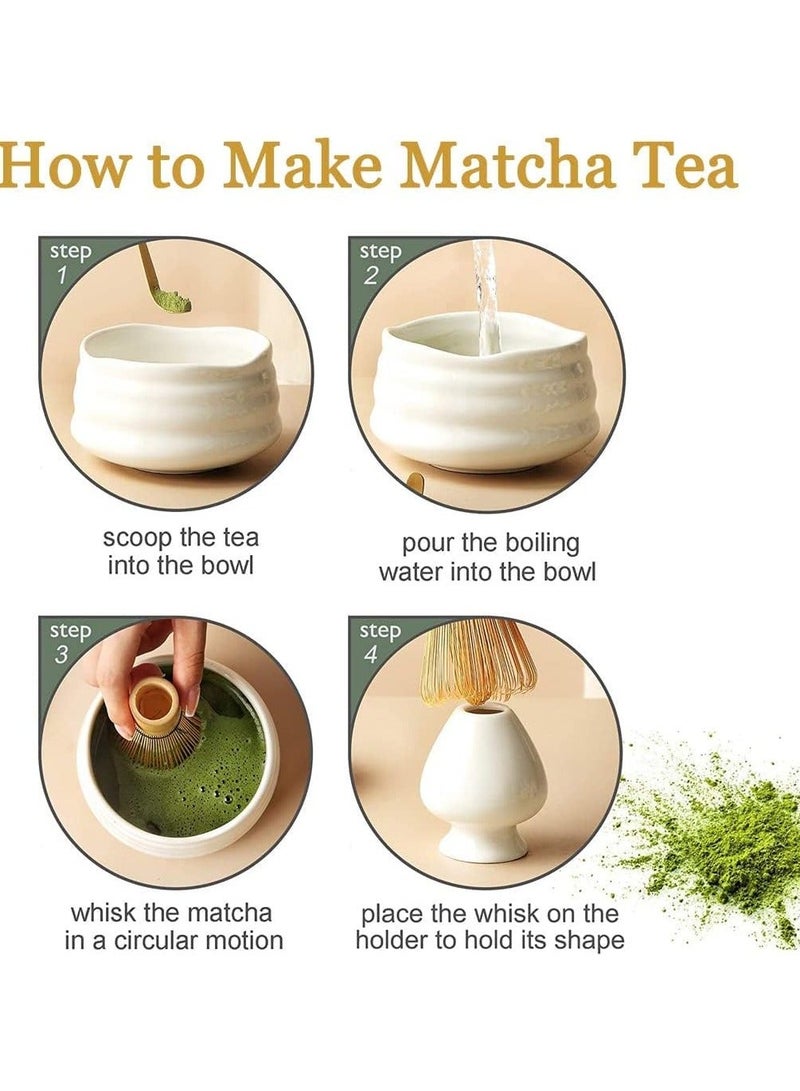 How to Make Matcha Tea

step
1

scoop the tea
into the bowl

step
2

pour the boiling
water into the bowl

step
3

whisk the matcha
in a circular motion

step
4

place the whisk on the
holder to hold its shape