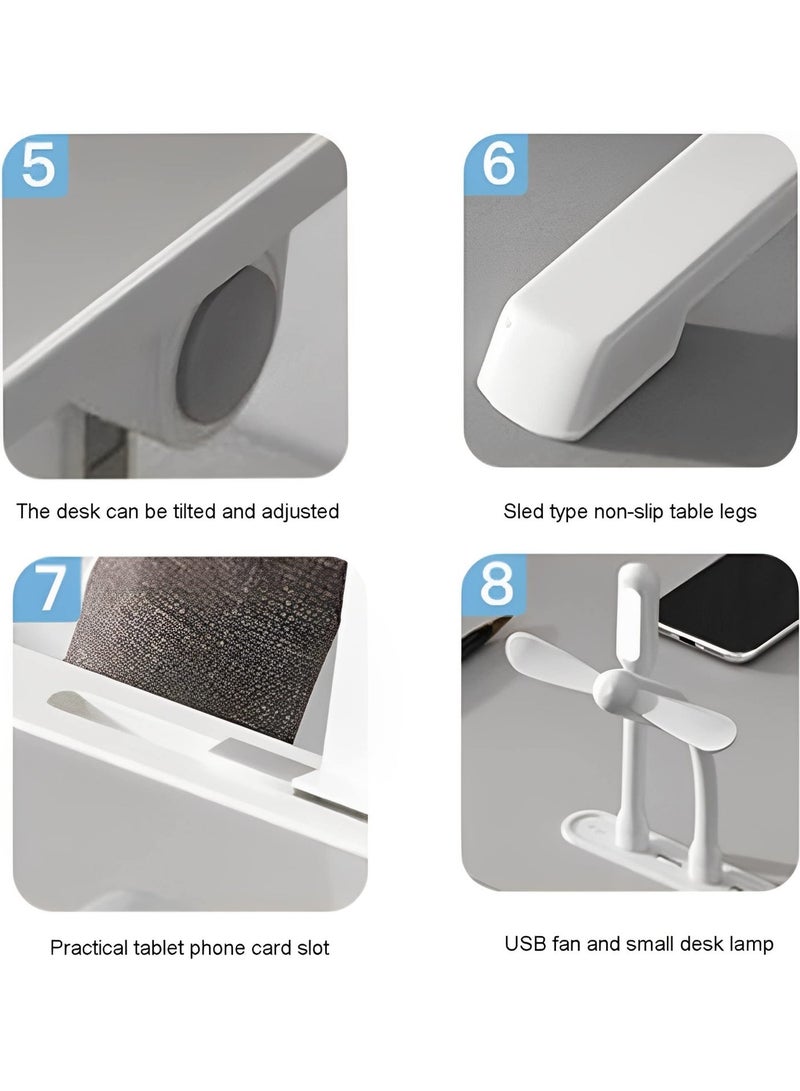 5

The desk can be tilted and adjusted

6

Sled type non-slip table legs

7

Practical tablet phone card slot

8

USB fan and small desk lamp