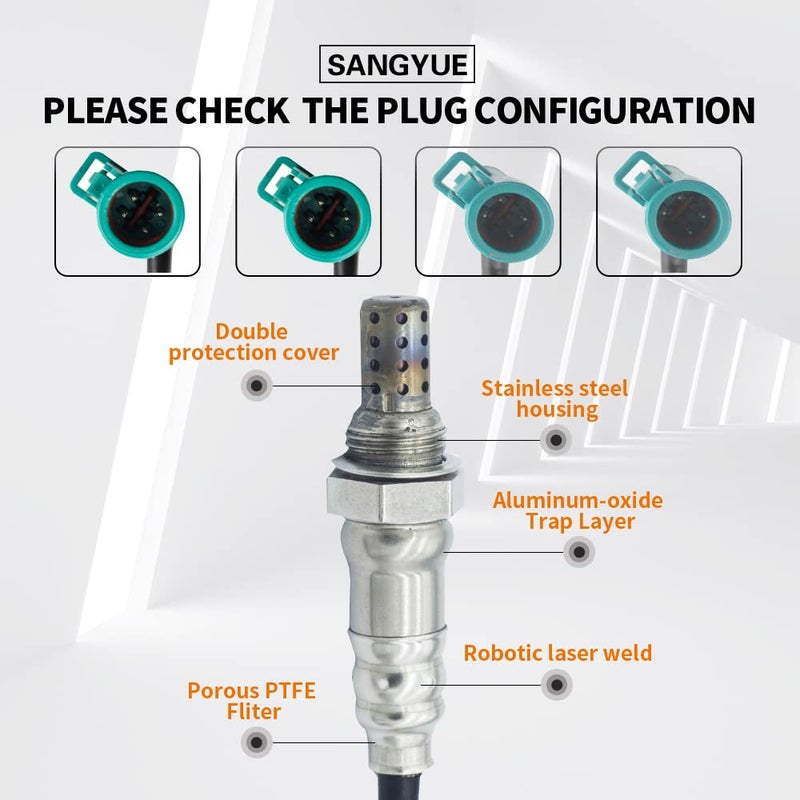 SANGYUE

PLEASE CHECK THE PLUG CONFIGURATION

Double protection cover

Stainless steel housing

Aluminum-oxide Trap Layer

Robotic laser weld

Porous PTFE Fliter