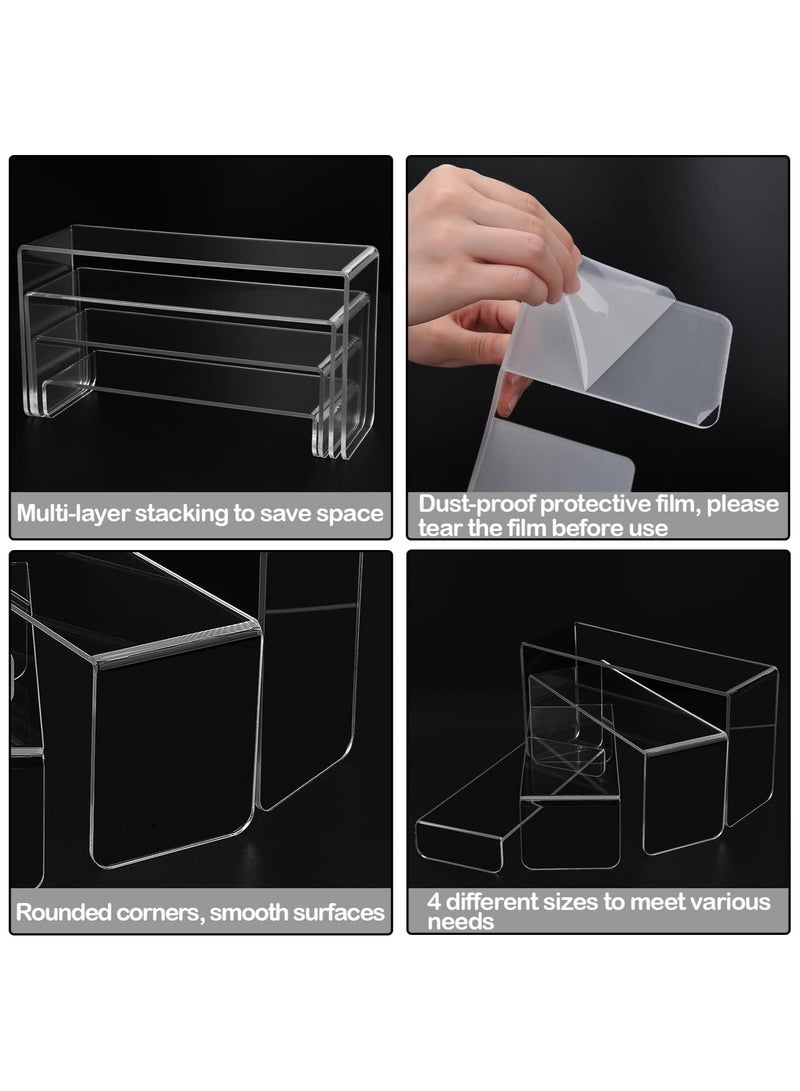 Multi-layer stacking to save space

Dust-proof protective film, please tear the film before use

Rounded corners, smooth surfaces

4 different sizes to meet various needs