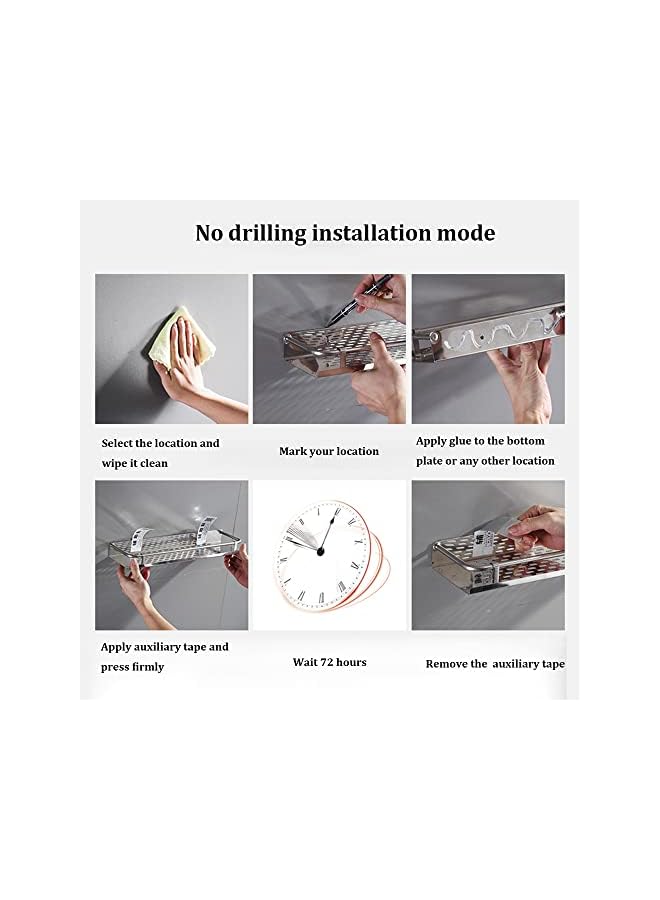 No drilling installation mode

Select the location and wipe it clean

Mark your location

Apply glue to the bottom plate or any other location

Apply auxiliary tape and press firmly

Wait 72 hours

Remove the  auxiliary tape