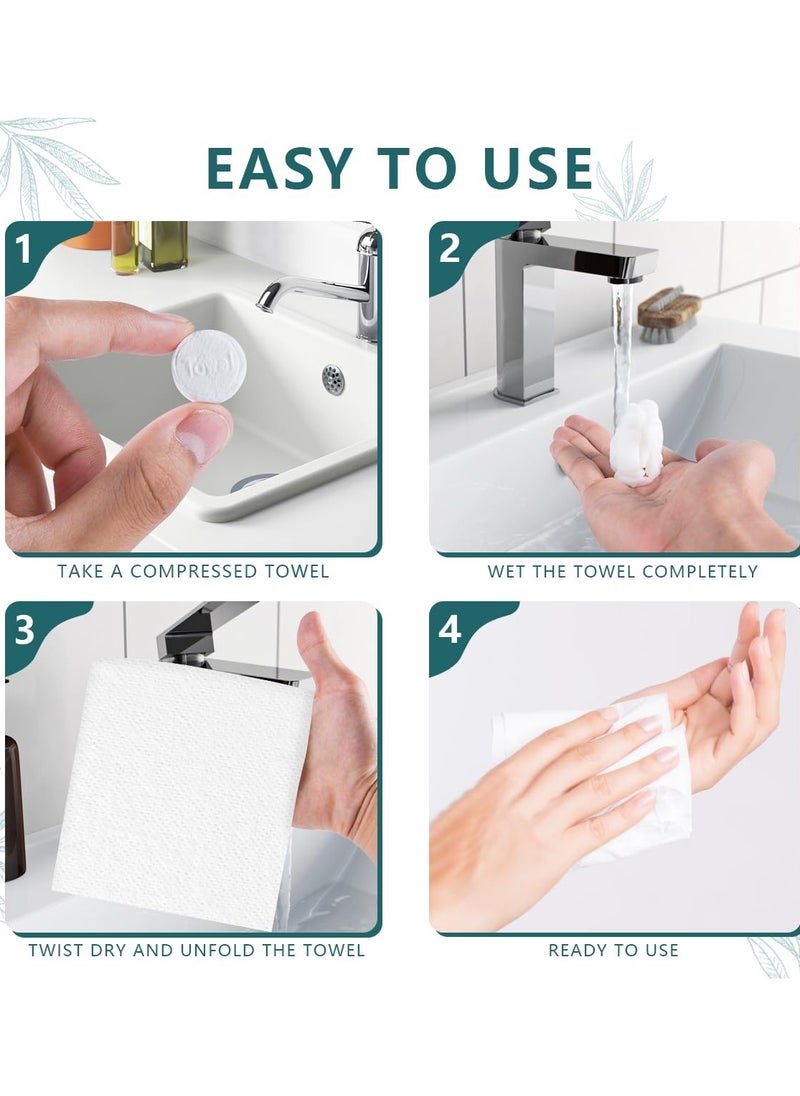 EASY TO USE

1

Towel

TAKE A COMPRESSED TOWEL

2

WET THE TOWEL COMPLETELY

3

TWIST DRY AND UNFOLD THE TOWEL

4

READY TO USE