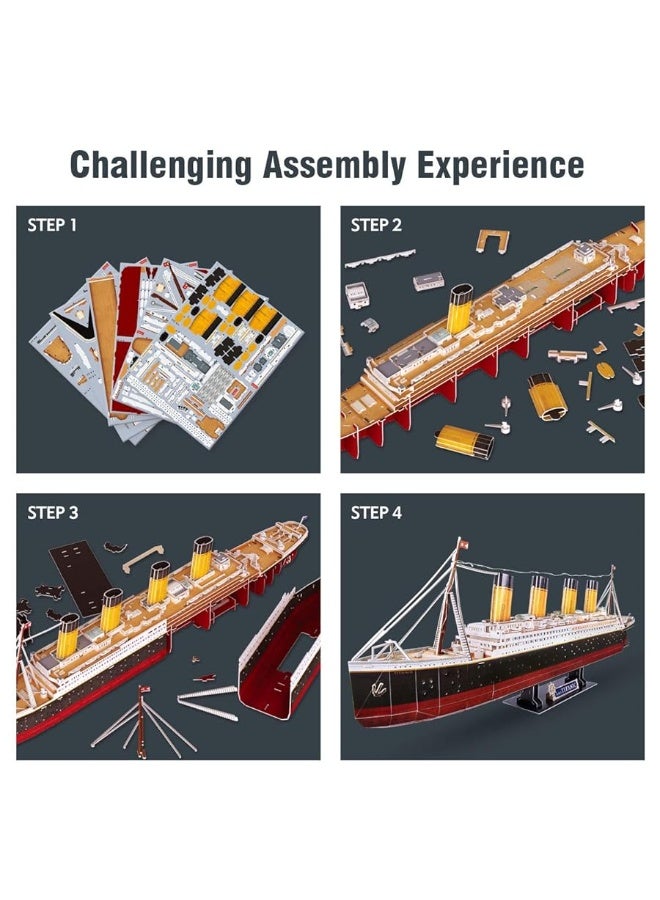 Challenging Assembly Experience

STEP 1

STEP 2

STEP 3

STEP 4