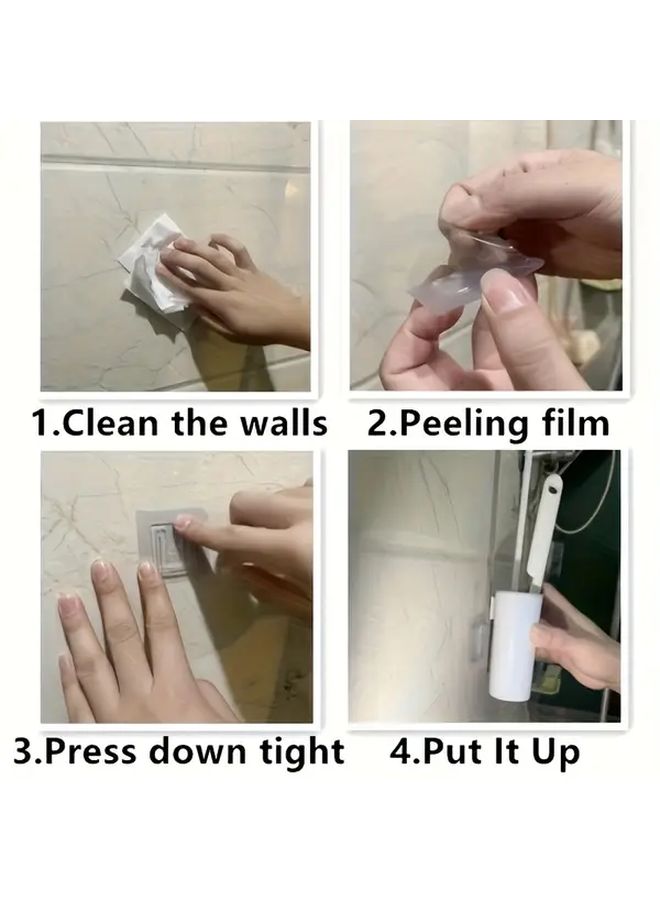 1.Clean the walls

2.Peeling film

3.Press down tight

4.Put It Up