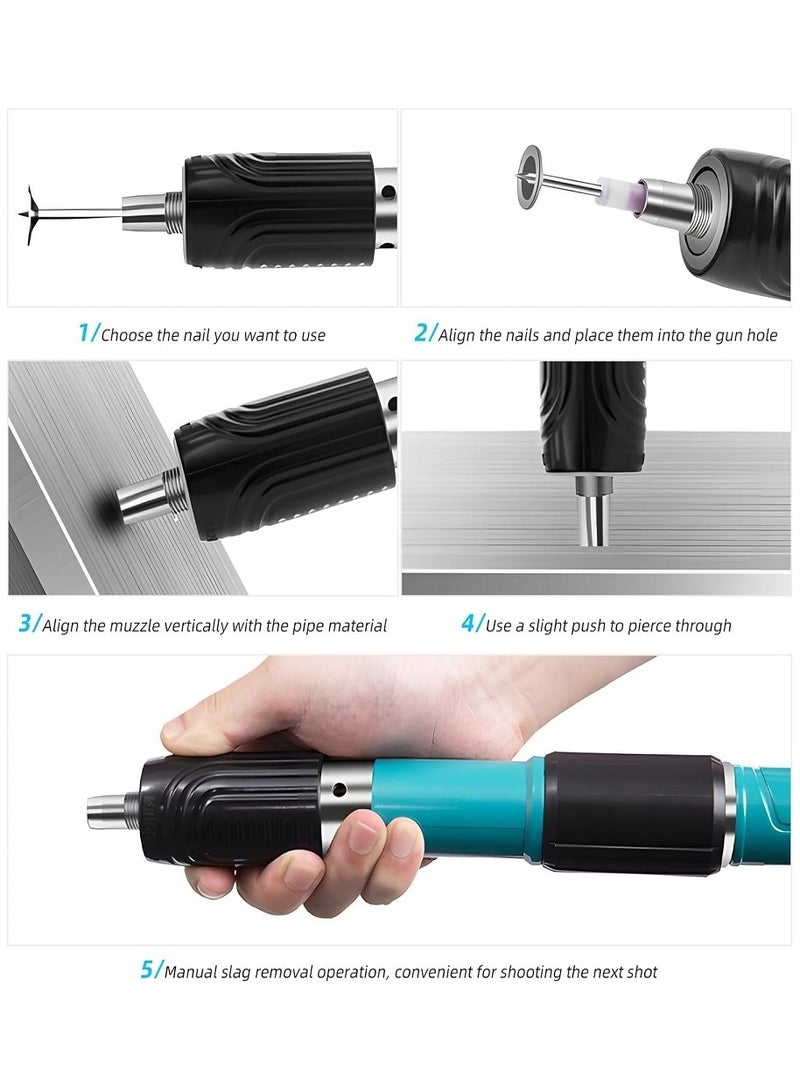 1/Choose the nail you want to use

2/Align the nails and place them into the gun hole

3/Align the muzzle vertically with the pipe material

4/Use a slight push to pierce through

5/Manual slag removal operation, convenient for shooting the next shot